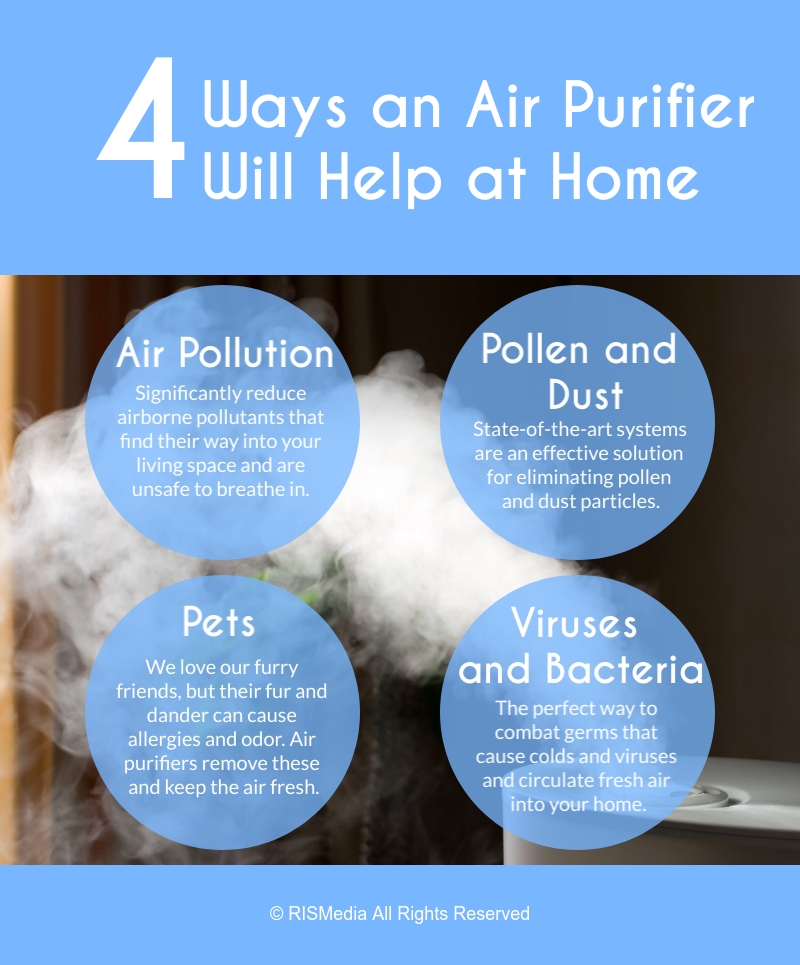 4 Ways an Air Purifier Will Help at Home

Air Pollution

Significantly reduce airborne pollutants that find their way into your living space and are unsafe to breathe in.

Pollen and Dust

State-of-the-art systems are an effective solution for eliminating pollen and dust particles.

Pets

We love our furry friends, but their fur and dander can cause allergies and odor. Air purifiers remove these and keep the air fresh.

Viruses and Bacteria

The perfect way to combat germs that cause colds and viruses and circulate fresh air into your home.

© RISMedia All Rights Reserved