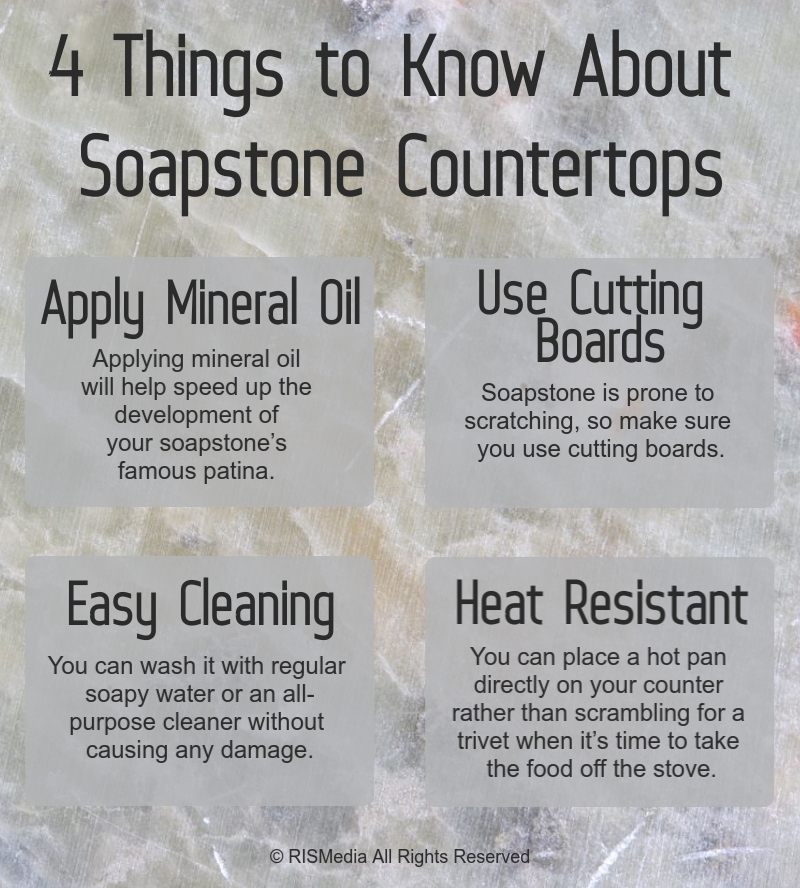 4 Things to Know About Soapstone Countertops

Apply Mineral Oil

Applying mineral oil will help speed up the development of your soapstone's famous patina.

Use Cutting Boards

Soapstone is prone to scratching, so make sure you use cutting boards.

Easy Cleaning

You can wash it with regular soapy water or an all-purpose cleaner without causing any damage.

Heat Resistant

You can place a hot pan directly on your counter rather than scrambling for a trivet when it's time to take the food off the stove.

© RISMedia All Rights Reserved