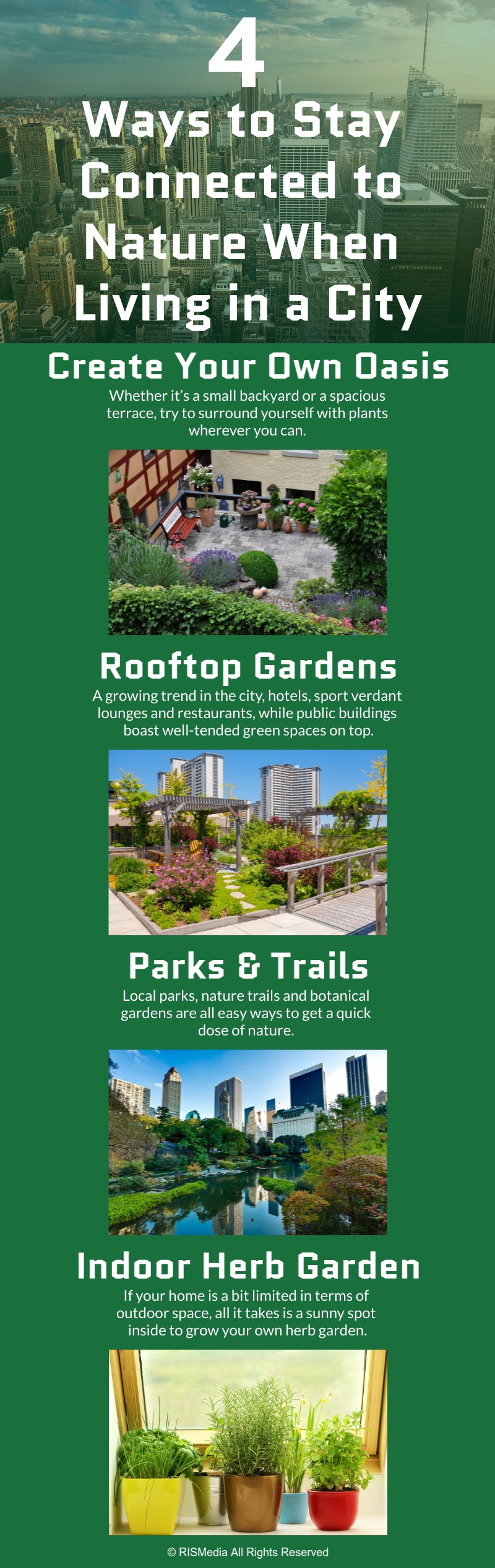 4
Ways to Stay Connected to Nature When Living in a City

Create Your Own Oasis
Whether it's a small backyard or a spacious terrace, try to surround yourself with plants wherever you can.

Rooftop Gardens
A growing trend in the city, hotels, sport verdant lounges and restaurants, while public buildings boast well-tended green spaces on top.

Parks & Trails
Local parks, nature trails and botanical gardens are all easy ways to get a quick dose of nature.

Indoor Herb Garden
If your home is a bit limited in terms of outdoor space, all it takes is a sunny spot inside to grow your own herb garden.

© RISMedia All Rights Reserved