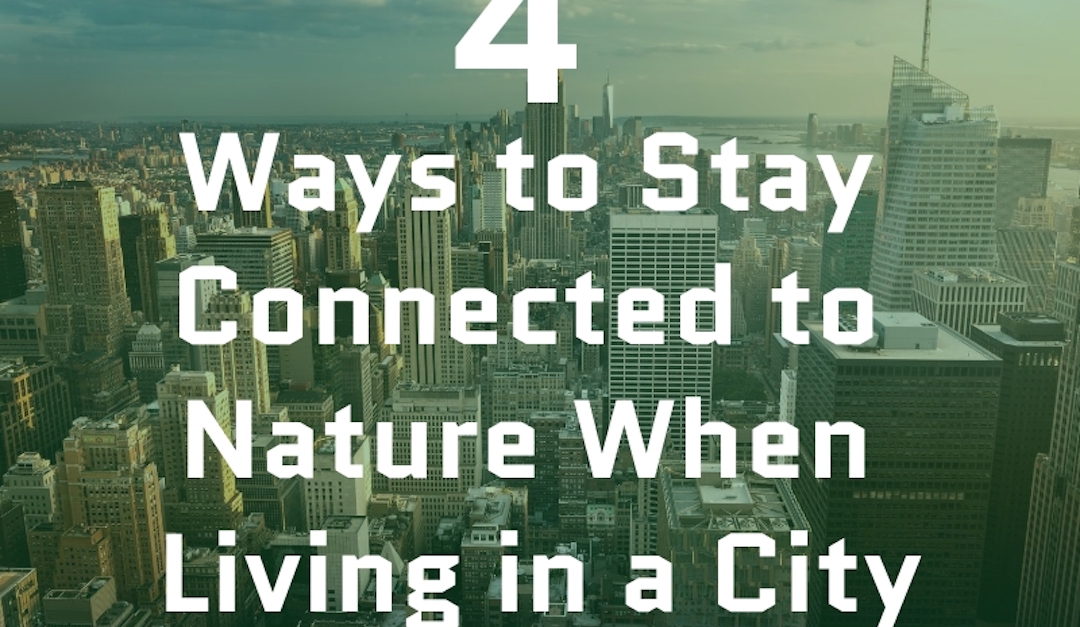 4
Ways to Stay Connected to Nature When Living in a City