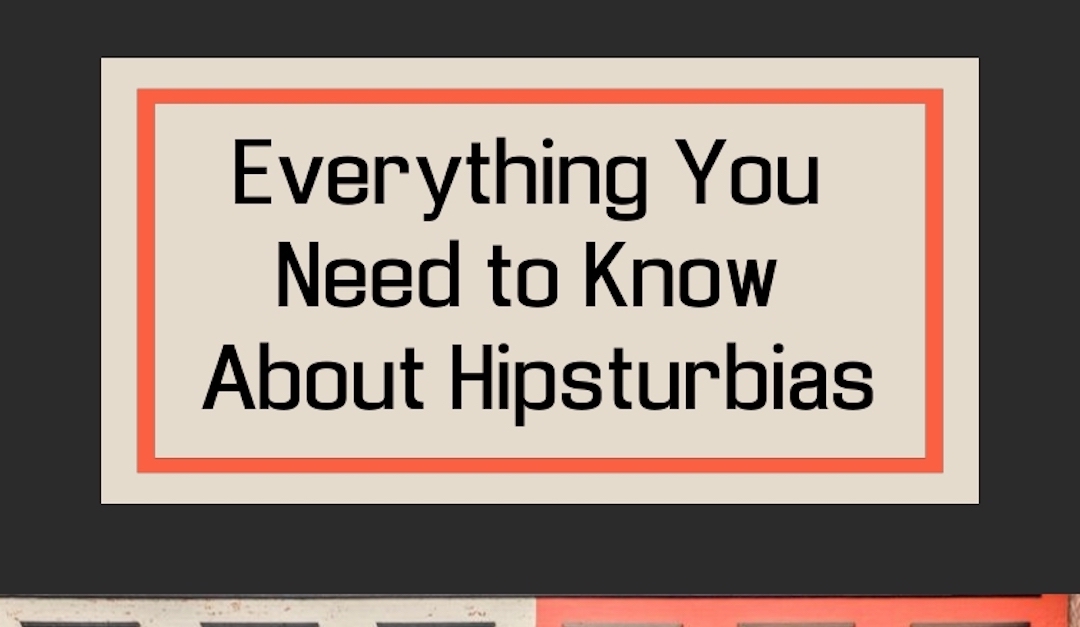 Everything You Need to Know About Hipsturbias