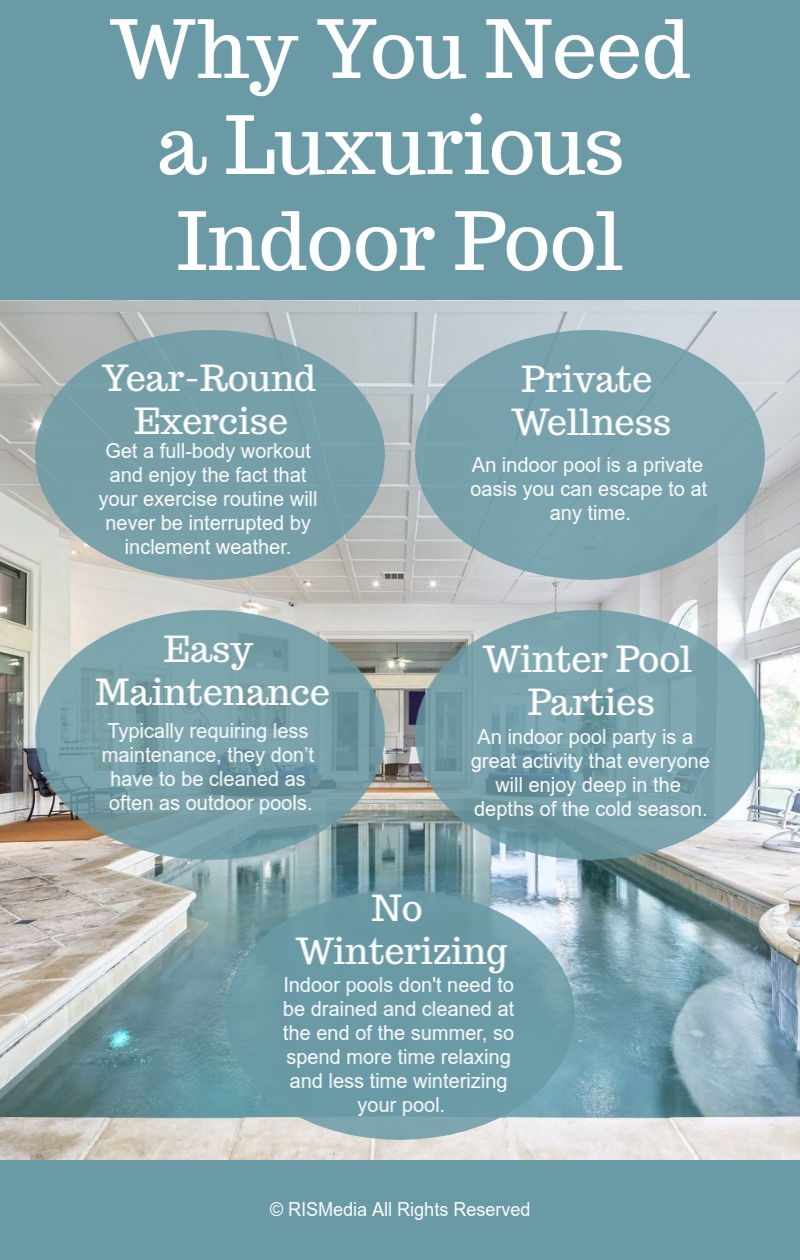 Why You Need a Luxurious Indoor Pool

Year-Round Exercise
Get a full-body workout and enjoy the fact that your exercise routine will never be interrupted by inclement weather.

Private Wellness
An indoor pool is a private oasis you can escape to at any time.

Easy Maintenance
Typically requiring less maintenance, they don't have to be cleaned as often as outdoor pools.

Winter Pool Parties
An indoor pool party is a great activity that everyone will enjoy deep in the depths of the cold season.

No Winterizing
Indoor pools don't need to be drained and cleaned at the end of the summer, so spend more time relaxing and less time winterizing your pool.

© RISMedia All Rights Reserved