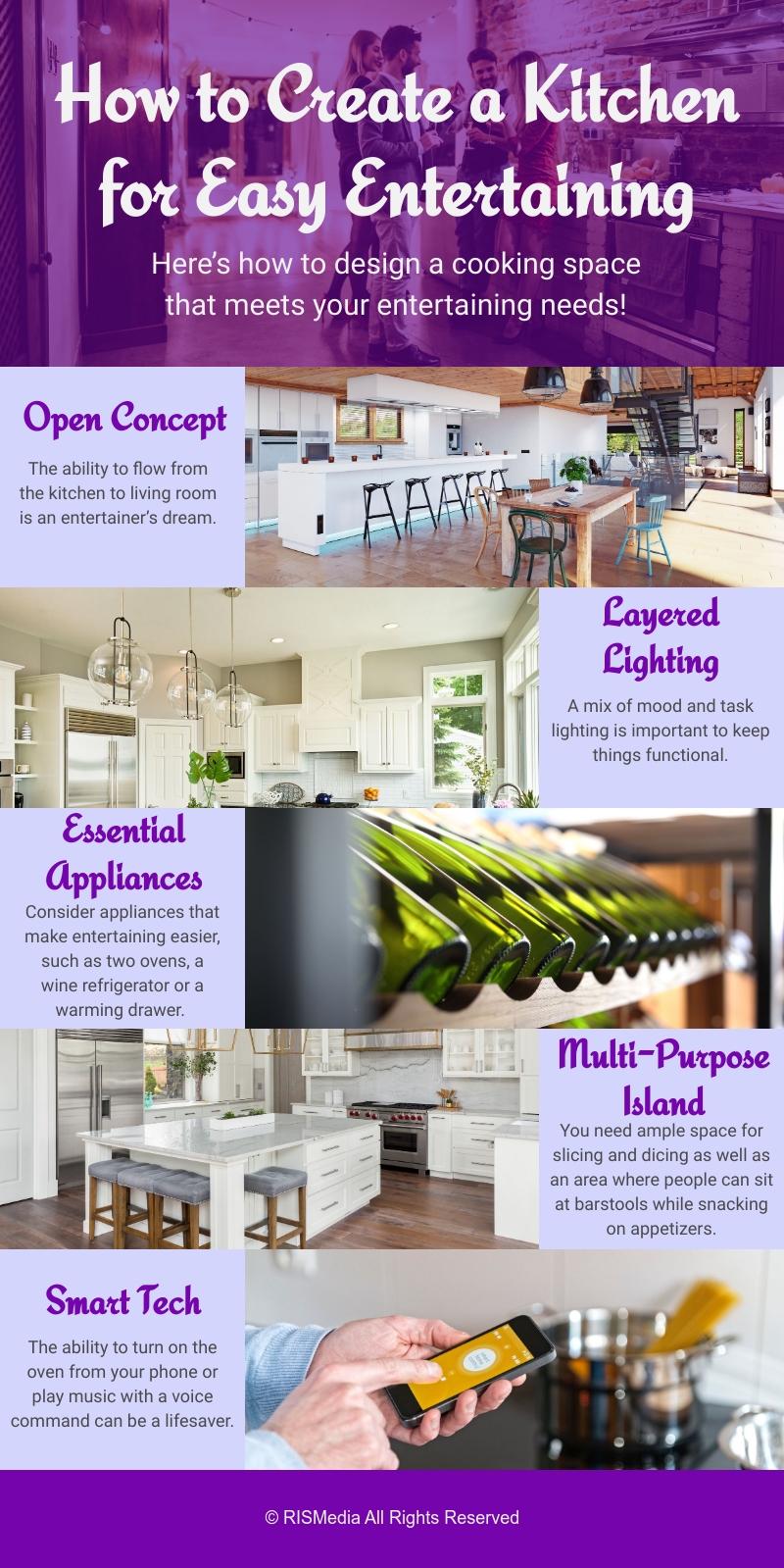 How to Create a Kitchen for Easy Entertaining

Here's how to design a cooking space that meets your entertaining needs!

Open Concept

The ability to flow from the kitchen to living room is an entertainer's dream.

Layered Lighting

A mix of mood and task lighting is important to keep things functional.

Essential Appliances

Consider appliances that make entertaining easier, such as two ovens, a wine refrigerator or a warming drawer.

Multi-Purpose Island

You need ample space for slicing and dicing as well as an area where people can sit at barstools while snacking on appetizers.

Smart Tech

The ability to turn on the oven from your phone or play music with a voice command can be a lifesaver.

© RISMedia All Rights Reserved