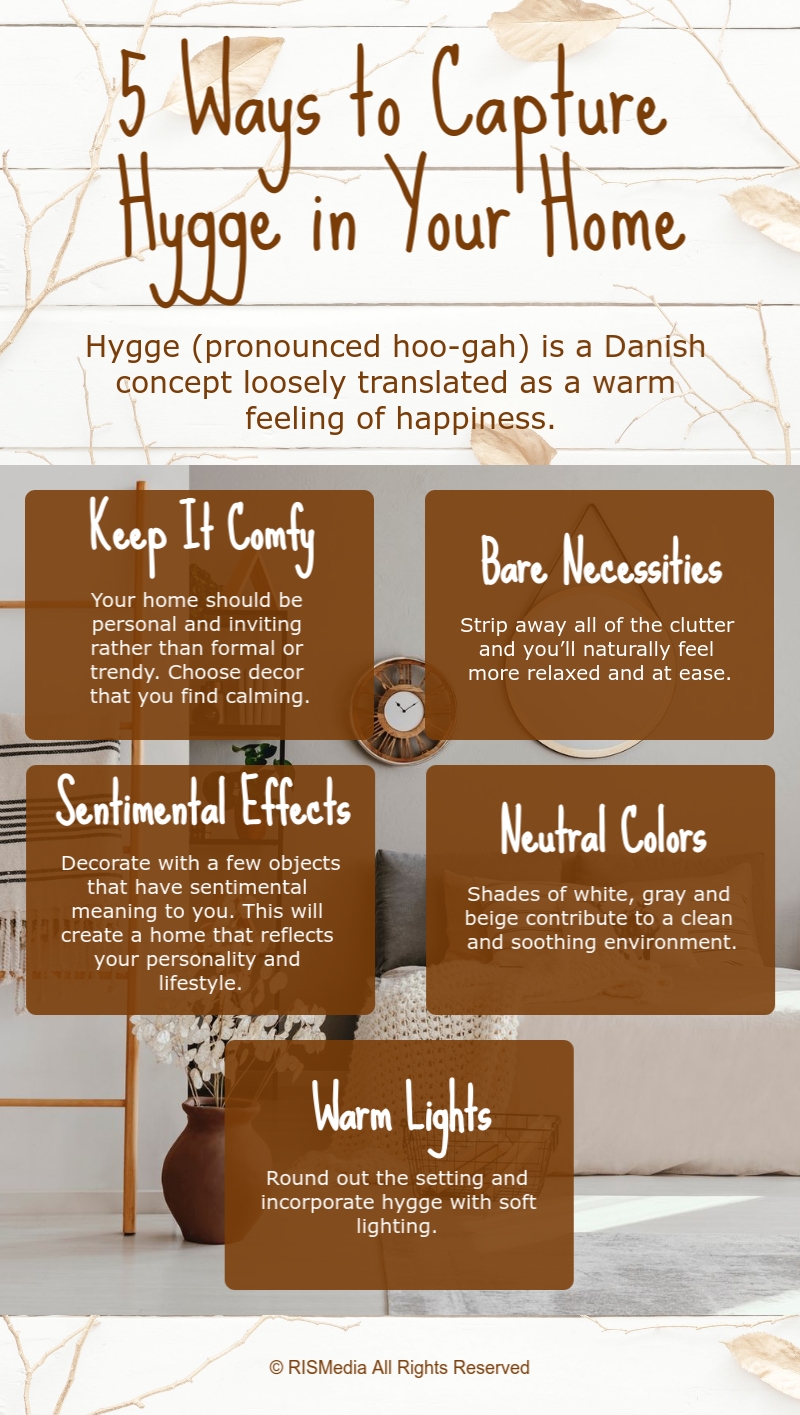 5 Ways to Capture Hygge in Your Home

Hygge (pronounced hoo-gah) is a Danish concept loosely translated as a warm feeling of happiness.

Keep It Comfy

Your home should be personal and inviting rather than formal or trendy. Choose decor that you find calming.

Bare Necessities

Strip away all of the clutter and you'll naturally feel more relaxed and at ease.

Sentimental Effects

Decorate with a few objects that have sentimental meaning to you. This will create a home that reflects your personality and lifestyle.

Neutral Colors

Shades of white, gray and beige contribute to a clean and soothing environment.

Warm Lights

Round out the setting and incorporate hygge with soft lighting.

© RISMedia All Rights Reserved