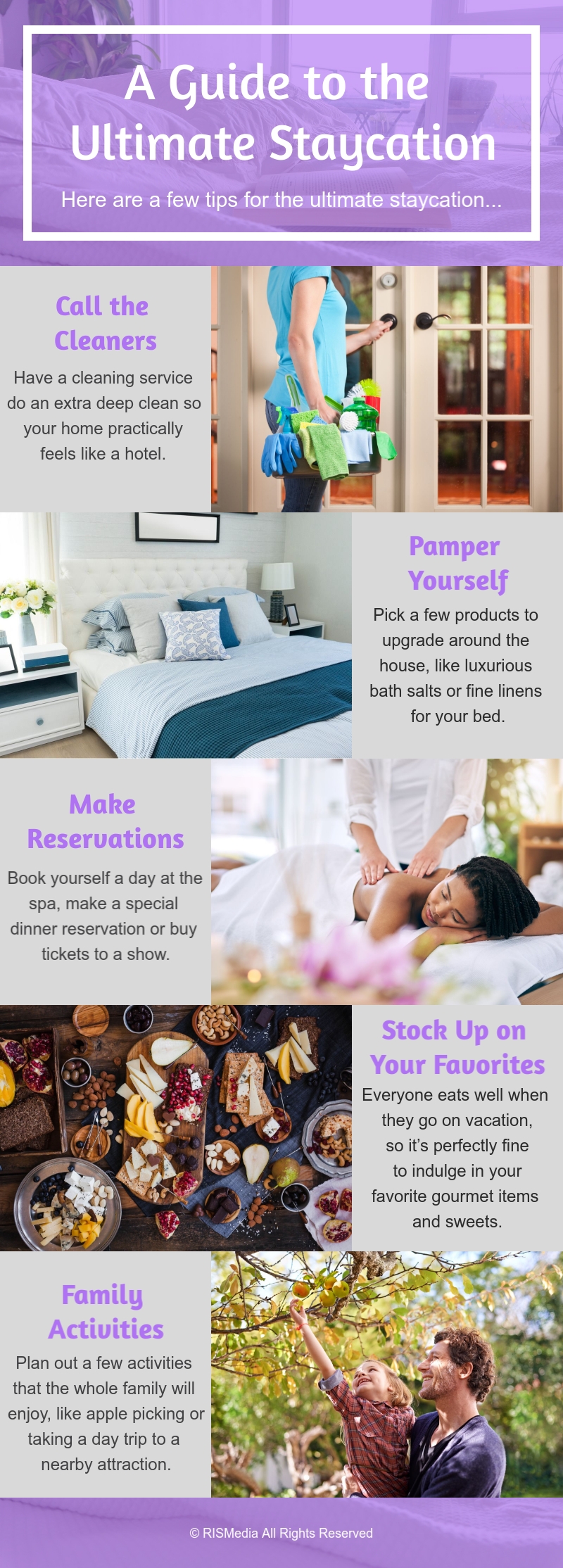 A Guide to the Ultimate Staycation

Here are a few tips for the ultimate staycation...

Call the Cleaners

Have a cleaning service do an extra deep clean so your home practically feels like a hotel.

Pamper Yourself

Pick a few products to upgrade around the house, like luxurious bath salts or fine linens for your bed.

Make Reservations

Book yourself a day at the spa, make a special dinner reservation or buy tickets to a show.

Stock Up on Your Favorites

Everyone eats well when they go on vacation, so it's perfectly fine to indulge in your favorite gourmet items and sweets.

Family Activities

Plan out a few activities that the whole family will enjoy, like apple picking or taking a day trip to a nearby attraction.

© RISMedia All Rights Reserved