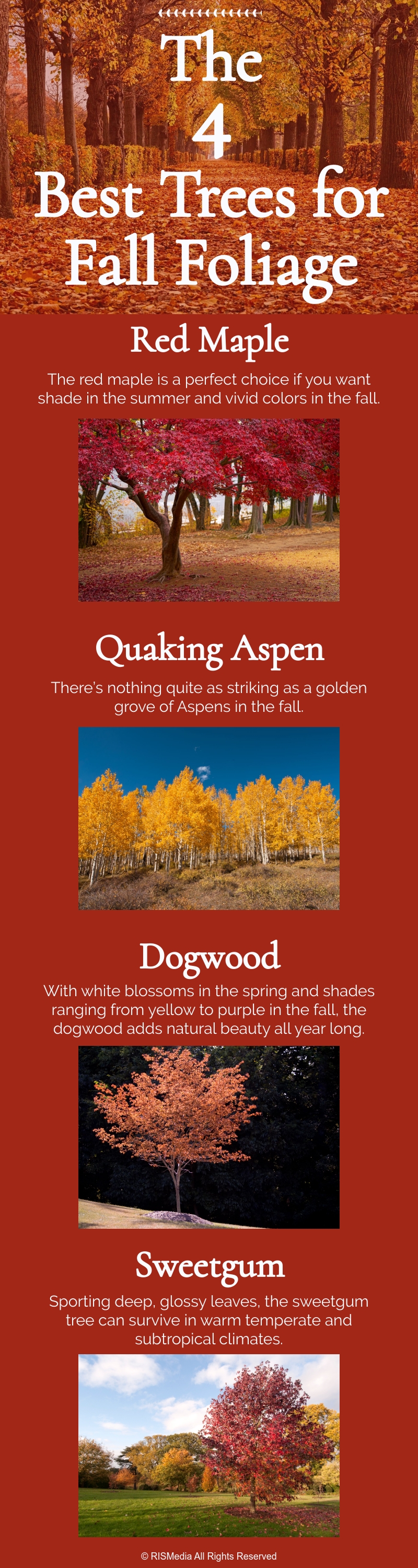 The 4 Best Trees for Fall Foliage

Red Maple

The red maple is a perfect choice if you want shade in the summer and vivid colors in the fall.

Quaking Aspen

There's nothing quite as striking as a golden grove of Aspens in the fall.

Dogwood

With white blossoms in the spring and shades ranging from yellow to purple in the fall, the dogwood adds natural beauty all year long.

Sweetgum

Sporting deep, glossy leaves, the sweetgum tree can survive in warm temperate and subtropical climates.

© RISMedia All Rights Reserved