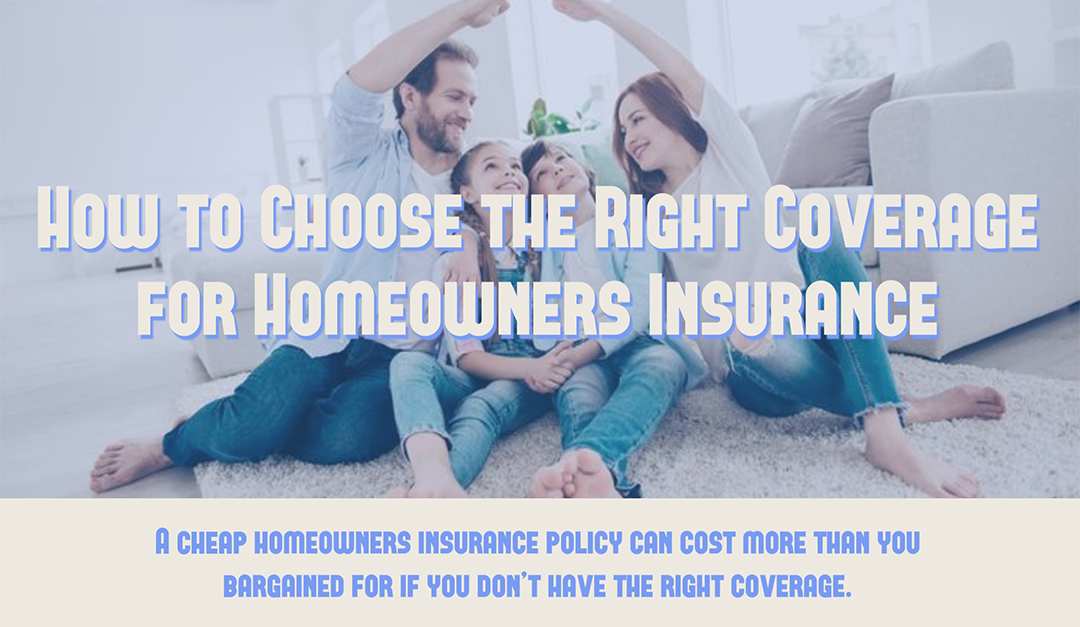 How to Choose the Right Coverage for Homeowners Insurance

A cheap homeowners insurance policy can cost more than you bargained for if you don't have the right coverage.