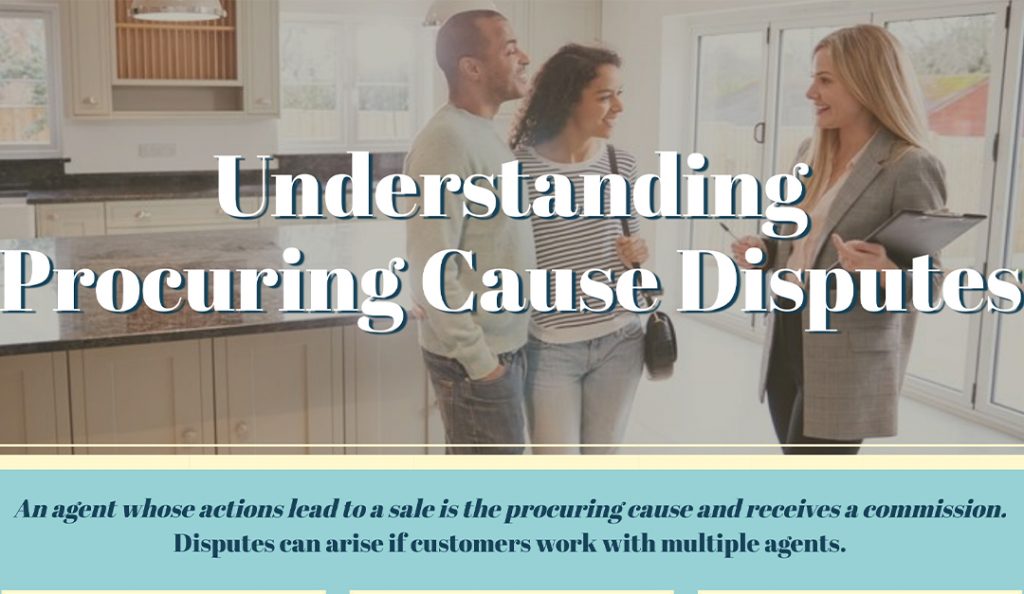 Understanding Procuring Cause Disputes

An agent whose actions lead to a sale is the procuring cause and receives a commission. Disputes can arise if customers work with multiple agents.