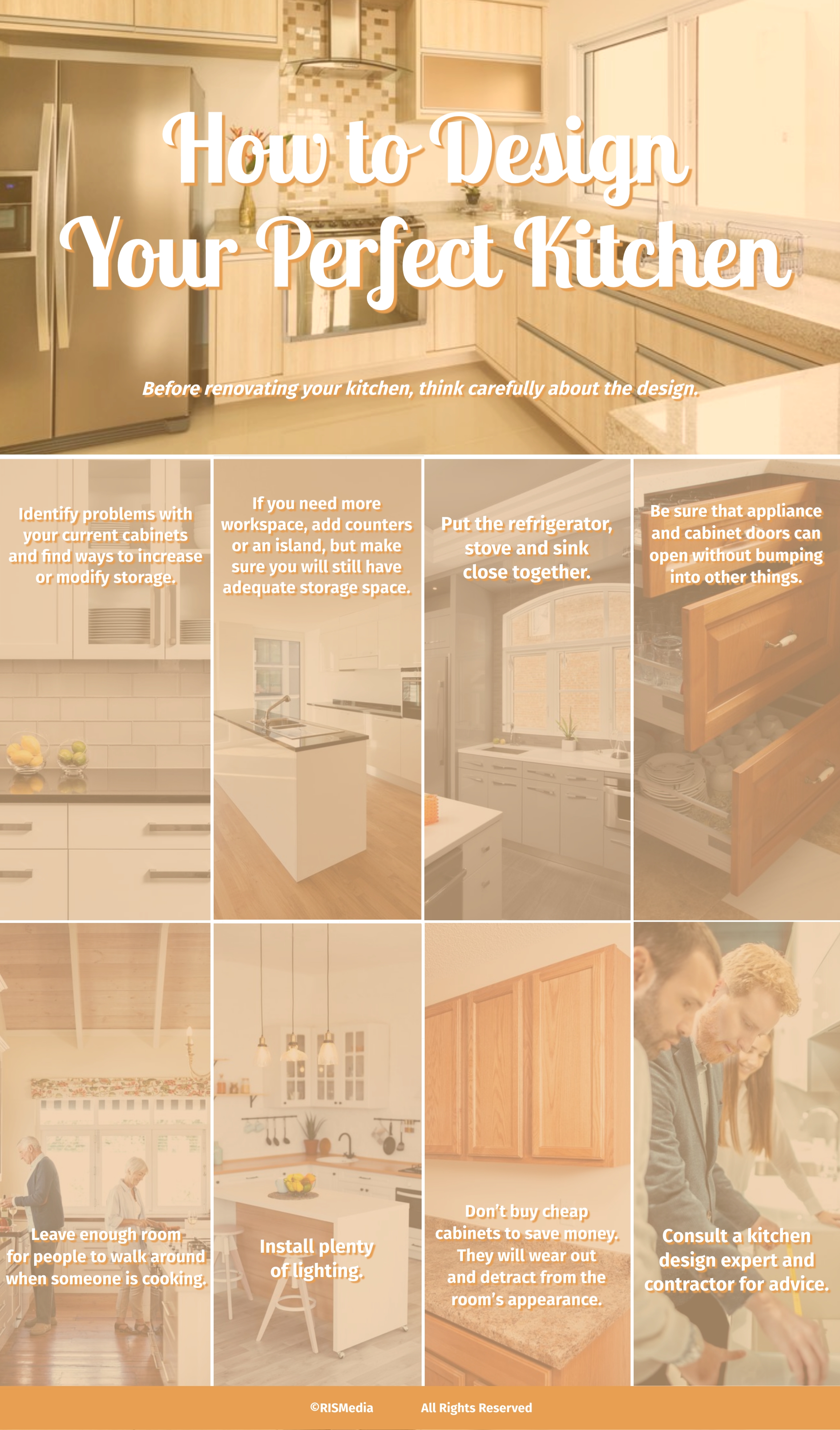 How to Design Your Perfect Kitchen

Before renovating your kitchen, think carefully about the design.

Identify problems with your current cabinets and find ways to increase or modify storage.

If you need more workspace, add counters or an island, but make sure you will still have adequate storage space.

Put the refrigerator, stove and sink close together.

Be sure that appliance and cabinet doors can open without bumping into other things.

Leave enough room for people to walk around when someone is cooking.

Install plenty of lighting.

Don't buy cheap cabinets to save money. They will wear out and detract from the room's appearance.

Consult a kitchen design expert and contractor for advice.

©RISMedia All Rights Reserved