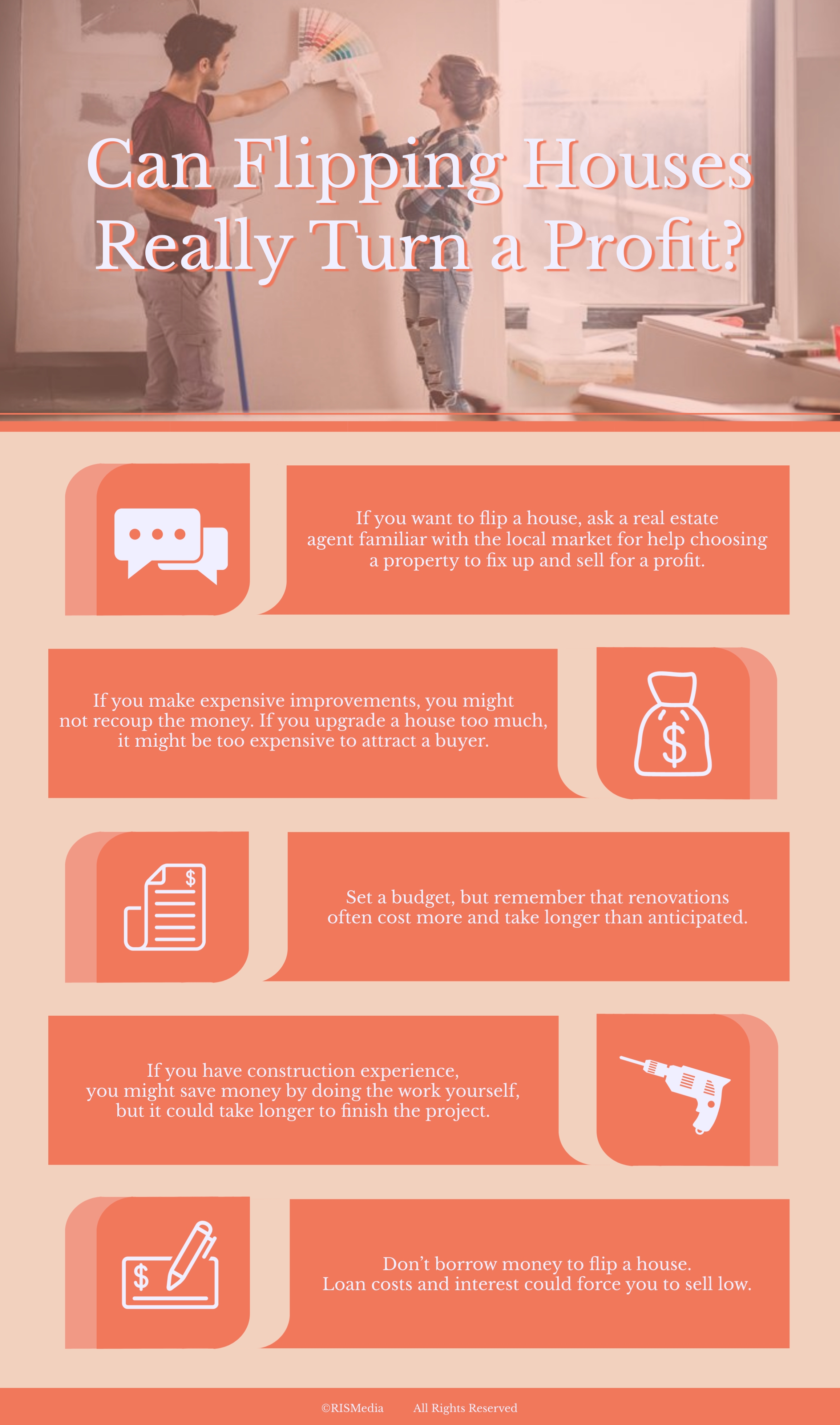 Can Flipping Houses Really Turn a Profit?

If you want to flip a house, ask a real estate agent familiar with the local market for help choosing a property to fix up and sell for a profit.

If you make expensive improvements, you might not recoup the money. If you upgrade a house too much, it might be too expensive to attract a buyer.

$

$

Set a budget, but remember that renovations often cost more and take longer than anticipated.

If you have construction experience, you might save money by doing the work yourself, but it could take longer to finish the project.

$

Don't borrow money to flip a house. Loan costs and interest could force you to sell low.

©RISMedia All Rights Reserved