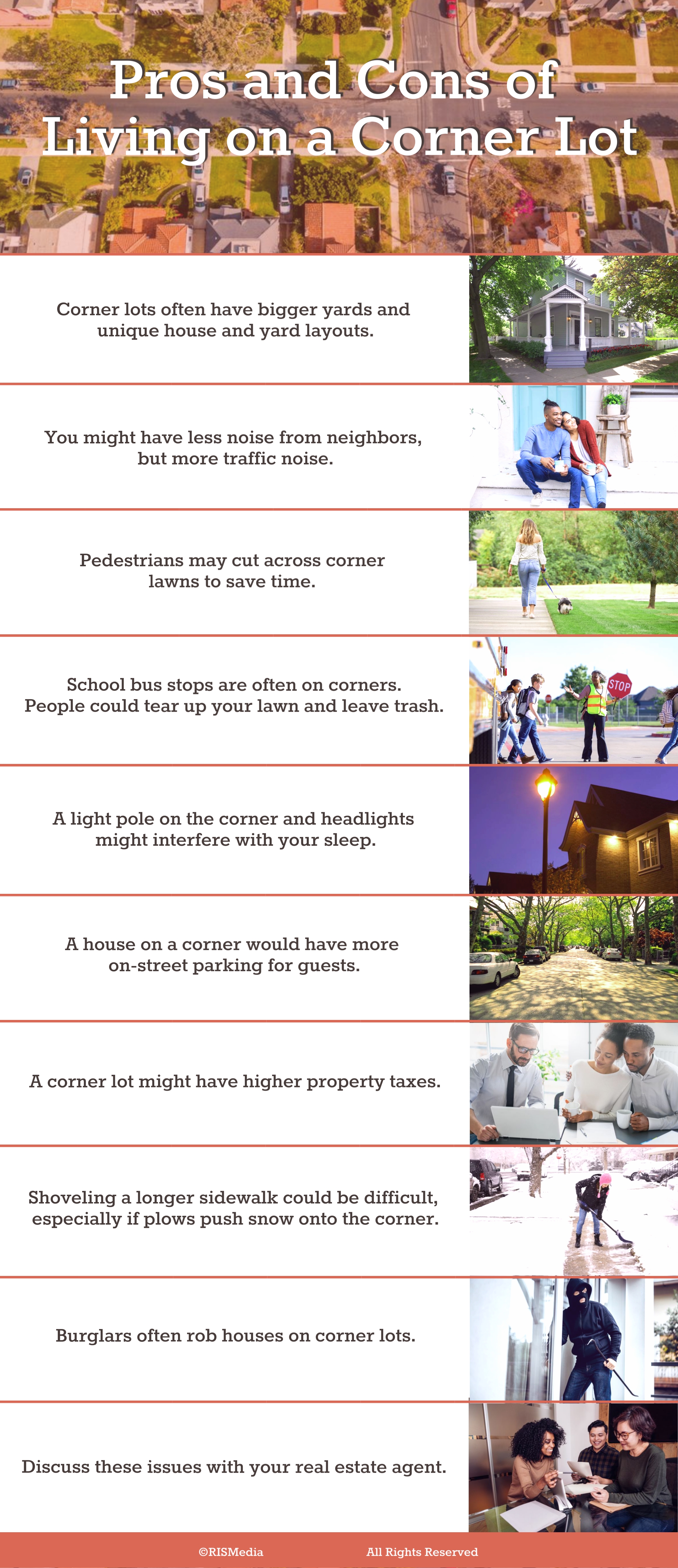 Pros and Cons of Living on a Corner Lot

Corner lots often have bigger yards and unique house and yard layouts.

You might have less noise from neighbors, but more traffic noise.

Pedestrians may cut across corner lawns to save time.

School bus stops are often on corners. People could tear up your lawn and leave trash.

STOP

A light pole on the corner and headlights might interfere with your sleep.

A house on a corner would have more on-street parking for guests.

A corner lot might have higher property taxes.

Shoveling a longer sidewalk could be difficult, especially if plows push snow onto the corner.

Burglars often rob houses on corner lots.

Discuss these issues with your real estate agent.

©RISMedia All Rights Reserved