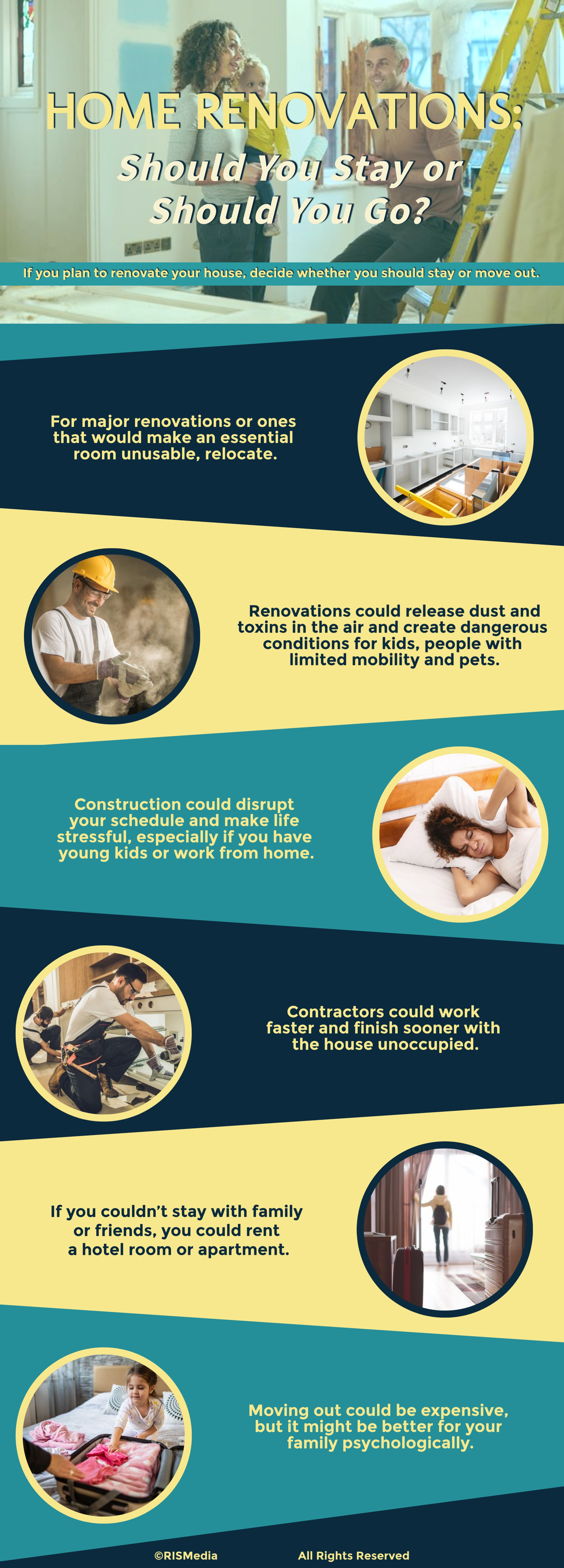 HOME RENOVATIONS:
Should You Stay or Should You Go?

If you plan to renovate your house, decide whether you should stay or move out.

For major renovations or ones that would make an essential room unusable, relocate.

Renovations could release dust and toxins in the air and create dangerous conditions for kids, people with limited mobility and pets.

Construction could disrupt your schedule and make life stressful, especially if you have young kids or work from home.

Contractors could work faster and finish sooner with the house unoccupied.

If you couldn't stay with family or friends, you could rent a hotel room or apartment.

Moving out could be expensive, but it might be better for your family psychologically.

©RISMedia All Rights Reserved