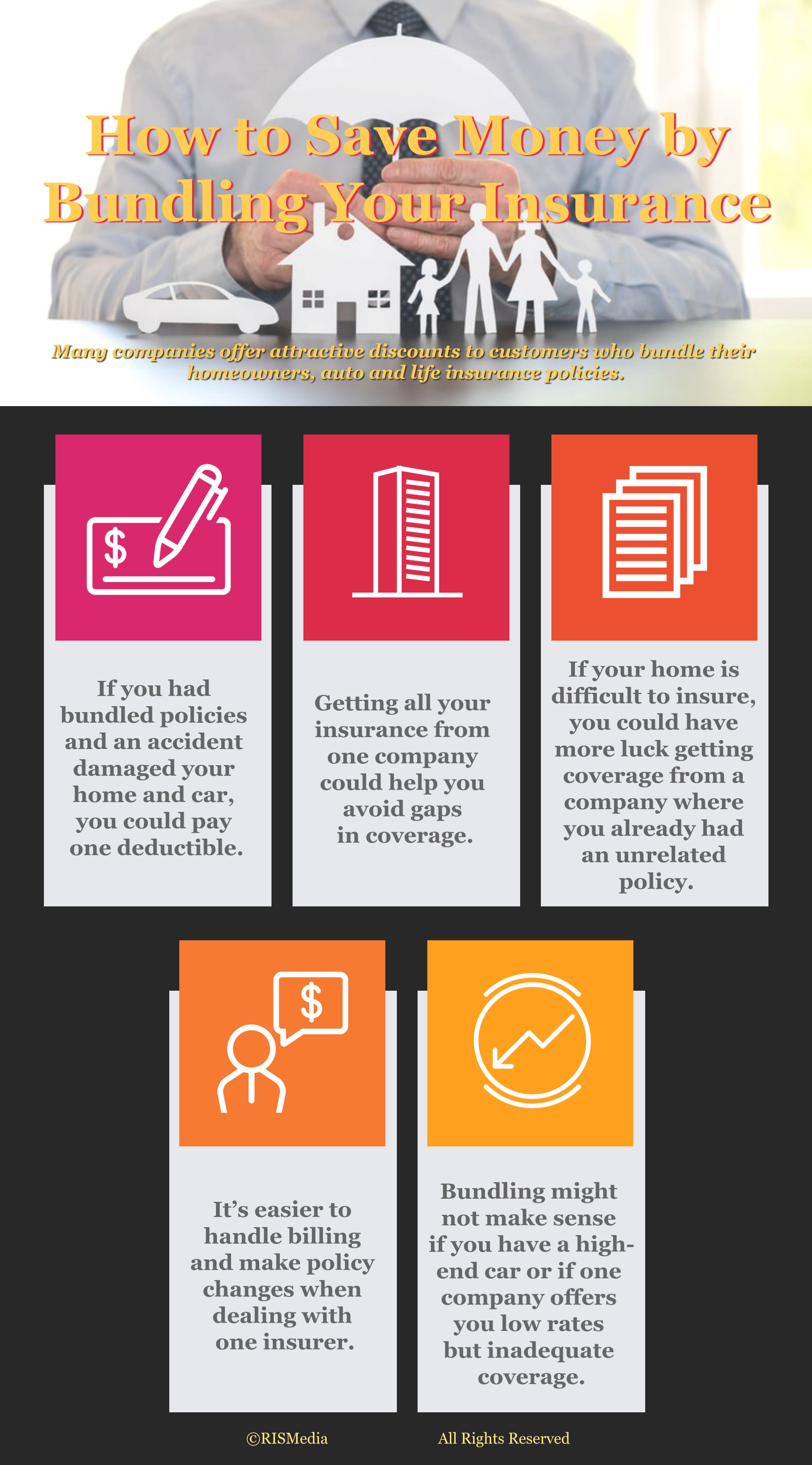 How to Save Money by Bundling Your Insurance

Many companies offer attractive discounts to customers who bundle their homeowners, auto and life insurance policies.

$

If you had bundled policies and an accident damaged your home and car, you could pay one deductible.

Getting all your insurance from one company could help you avoid gaps in coverage.

If your home is difficult to insure, you could have more luck getting coverage from a company where you already had an unrelated policy.

$

It's easier to handle billing and make policy changes when dealing with one insurer.

Bundling might not make sense if you have a high-end car or if one company offers you low rates but inadequate coverage.

©RISMedia All Rights Reserved