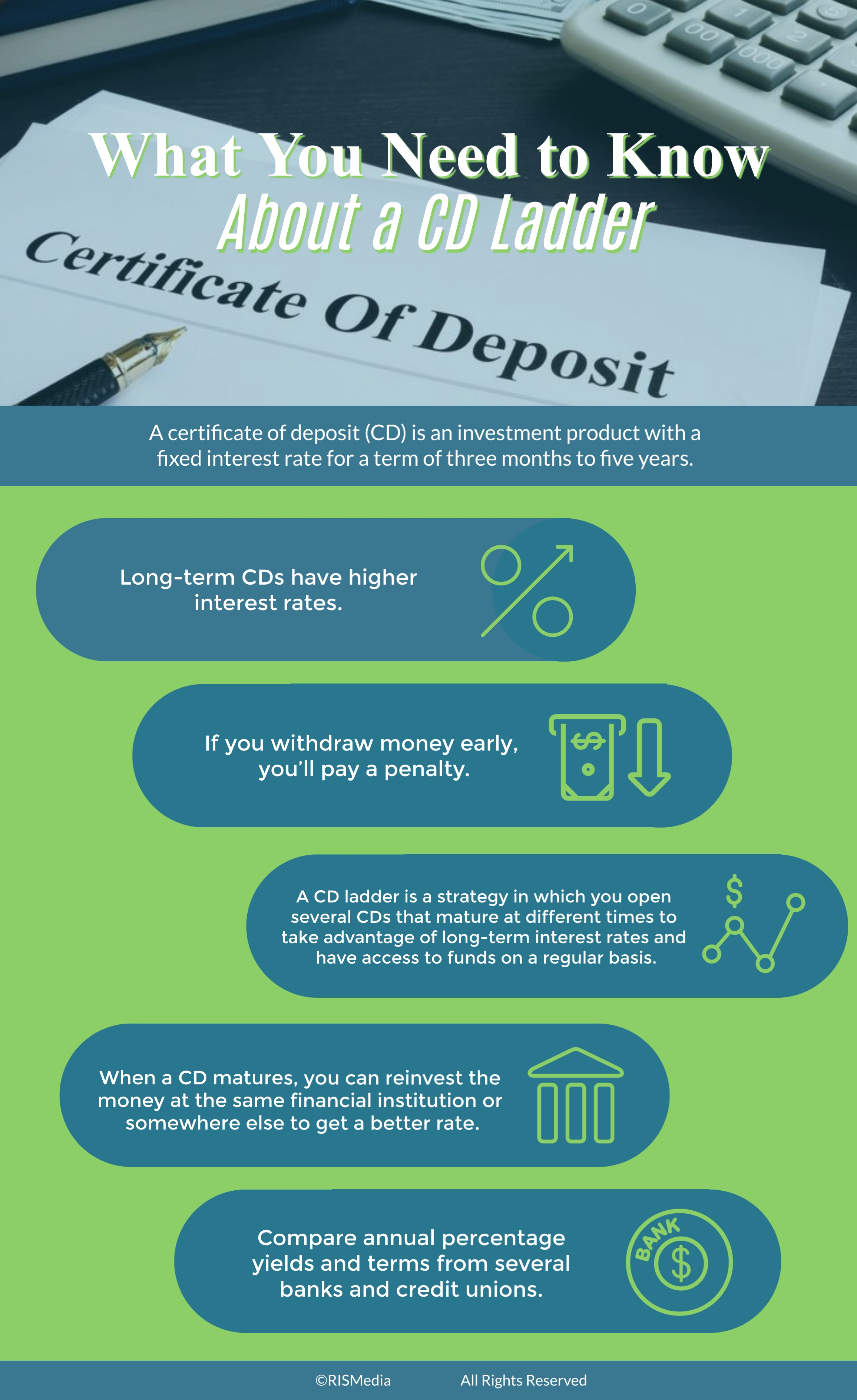 What You Need to Know
About a CD Ladder

Certificate Of Deposit

A certificate of deposit (CD) is an investment product with a fixed interest rate for a term of three months to five years.

Long-term CDs have higher interest rates.

If you withdraw money early, you'll pay a penalty.

A CD ladder is a strategy in which you open several CDs that mature at different times to take advantage of long-term interest rates and have access to funds on a regular basis.

When a CD matures, you can reinvest the money at the same financial institution or somewhere else to get a better rate.

Compare annual percentage yields and terms from several banks and credit unions.

BANK

©RISMedia All Rights Reserved