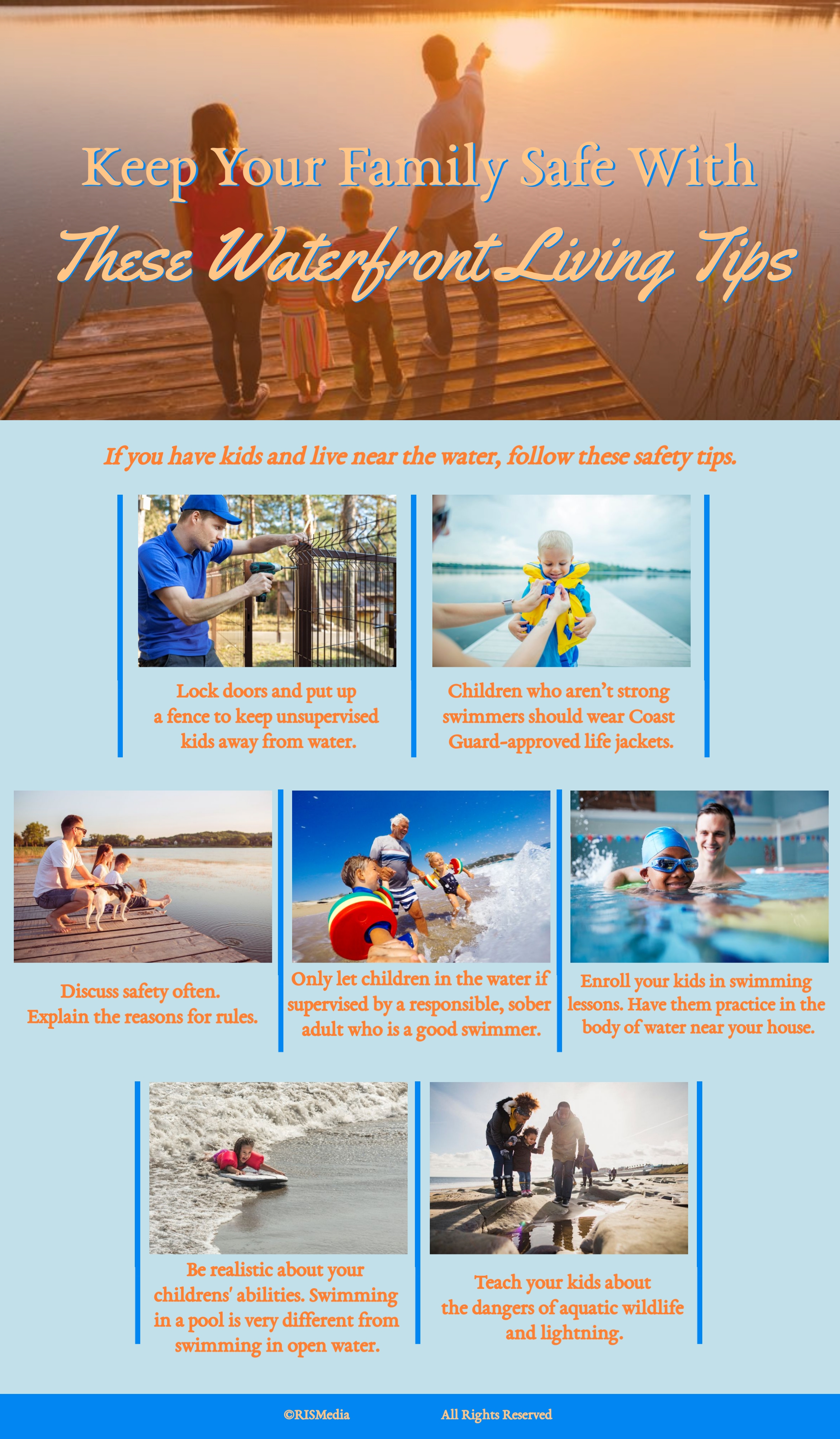 Keep Your Family Safe With
These Waterfront Living Tips

If you have kids and live near the water, follow these safety tips.

Lock doors and put up a fence to keep unsupervised kids away from water.

Children who aren't strong swimmers should wear Coast Guard-approved life jackets.

Discuss safety often. Explain the reasons for rules.

Only let children in the water if supervised by a responsible, sober adult who is a good swimmer.

Enroll your kids in swimming lessons. Have them practice in the body of water near your house.

Be realistic about your childrens' abilities. Swimming in a pool is very different from swimming in open water.

Teach your kids about the dangers of aquatic wildlife and lightning.

©RISMedia All Rights Reserved