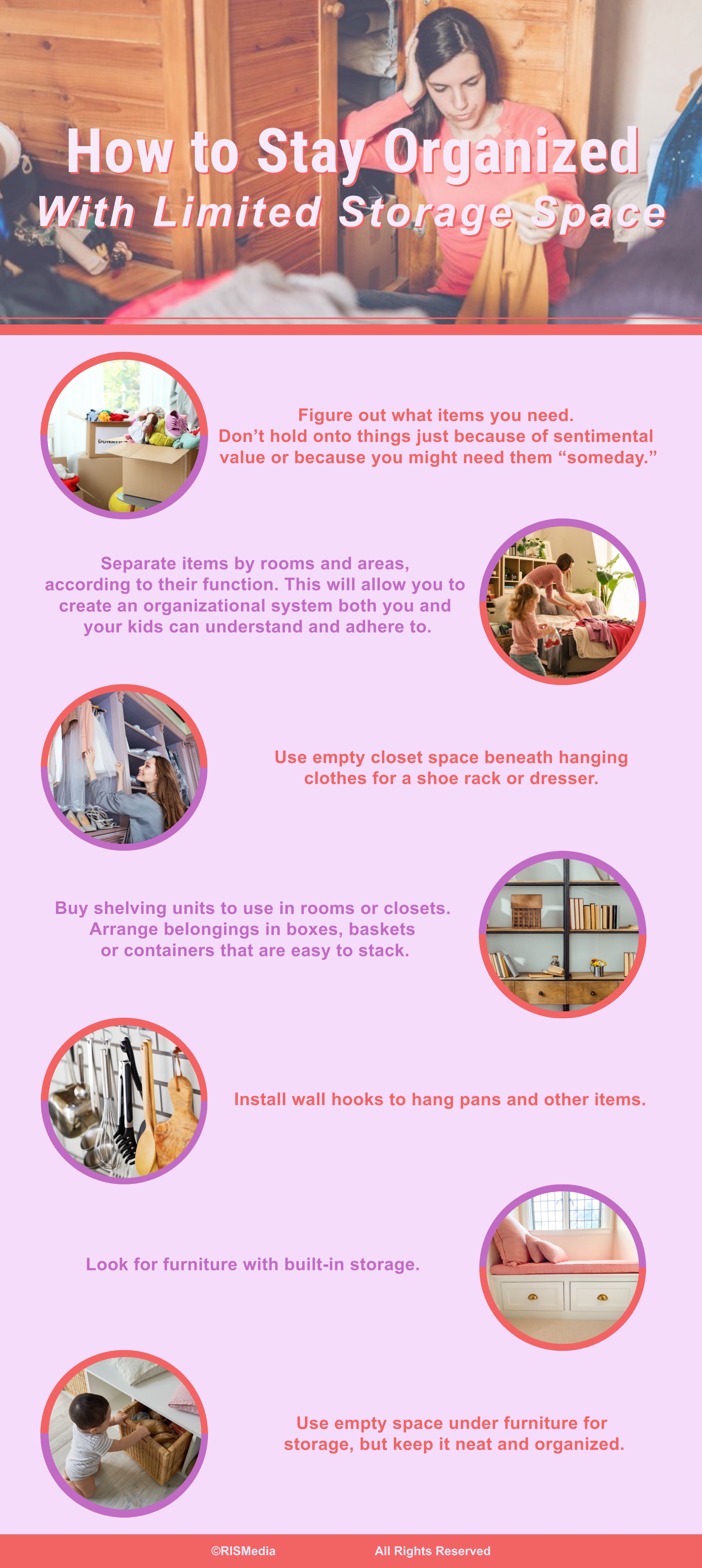 How to Stay Organized
With Limited Storage Space

Figure out what items you need. Don't hold onto things just because of sentimental value or because you might need them "someday."

Separate items by rooms and areas, according to their function. This will allow you to create an organizational system both you and your kids can understand and adhere to.

Use empty closet space beneath hanging clothes for a shoe rack or dresser.

Buy shelving units to use in rooms or closets. Arrange belongings in boxes, baskets or containers that are easy to stack.

Install wall hooks to hang pans and other items.

Look for furniture with built-in storage.

Use empty space under furniture for storage, but keep it neat and organized.

©RISMedia All Rights Reserved