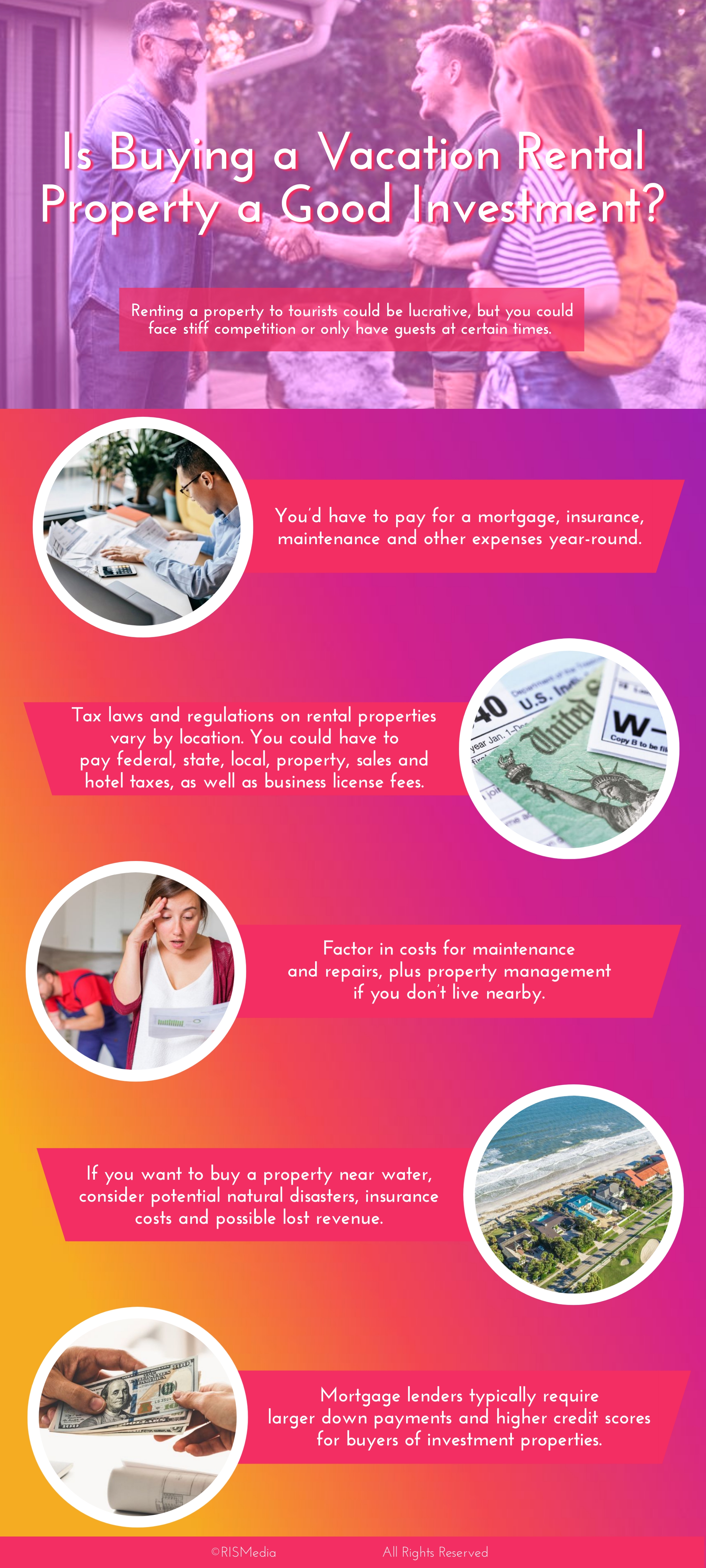 Is Buying a Vacation Rental Property a Good Investment?

Renting a property to tourists could be lucrative, but you could face stiff competition or only have guests at certain times.

You'd have to pay for a mortgage, insurance, maintenance and other expenses year-round.

Tax laws and regulations on rental properties vary by location. You could have to pay federal, state, local, property, sales and hotel taxes, as well as business license fees.

Factor in costs for maintenance and repairs, plus property management if you don't live nearby.

If you want to buy a property near water, consider potential natural disasters, insurance costs and possible lost revenue.

Mortgage lenders typically require larger down payments and higher credit scores for buyers of investment properties.

©RISMedia All Rights Reserved