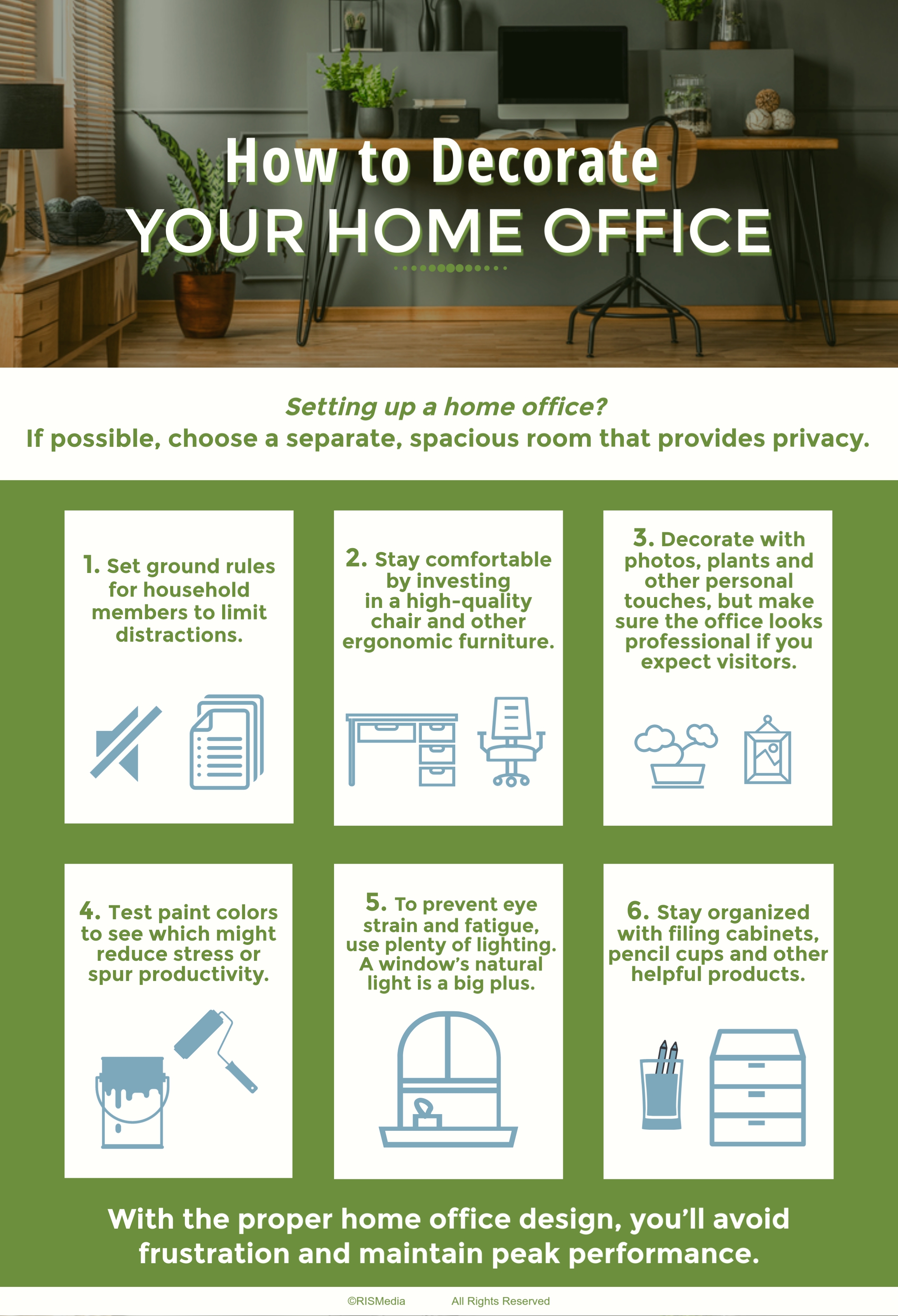 How to Decorate
YOUR HOME OFFICE

Setting up a home office?
If possible, choose a separate, spacious room that provides privacy.

1. Set ground rules for household members to limit distractions.

2. Stay comfortable by investing in a high-quality chair and other ergonomic furniture.

3. Decorate with photos, plants and other personal touches, but make sure the office looks professional if you expect visitors.

4. Test paint colors to see which might reduce stress or spur productivity.

5. To prevent eye strain and fatigue, use plenty of lighting. A window's natural light is a big plus.

6. Stay organized with filing cabinets, pencil cups and other helpful products.

With the proper home office design, you'll avoid frustration and maintain peak performance.

©RISMedia All Rights Reserved