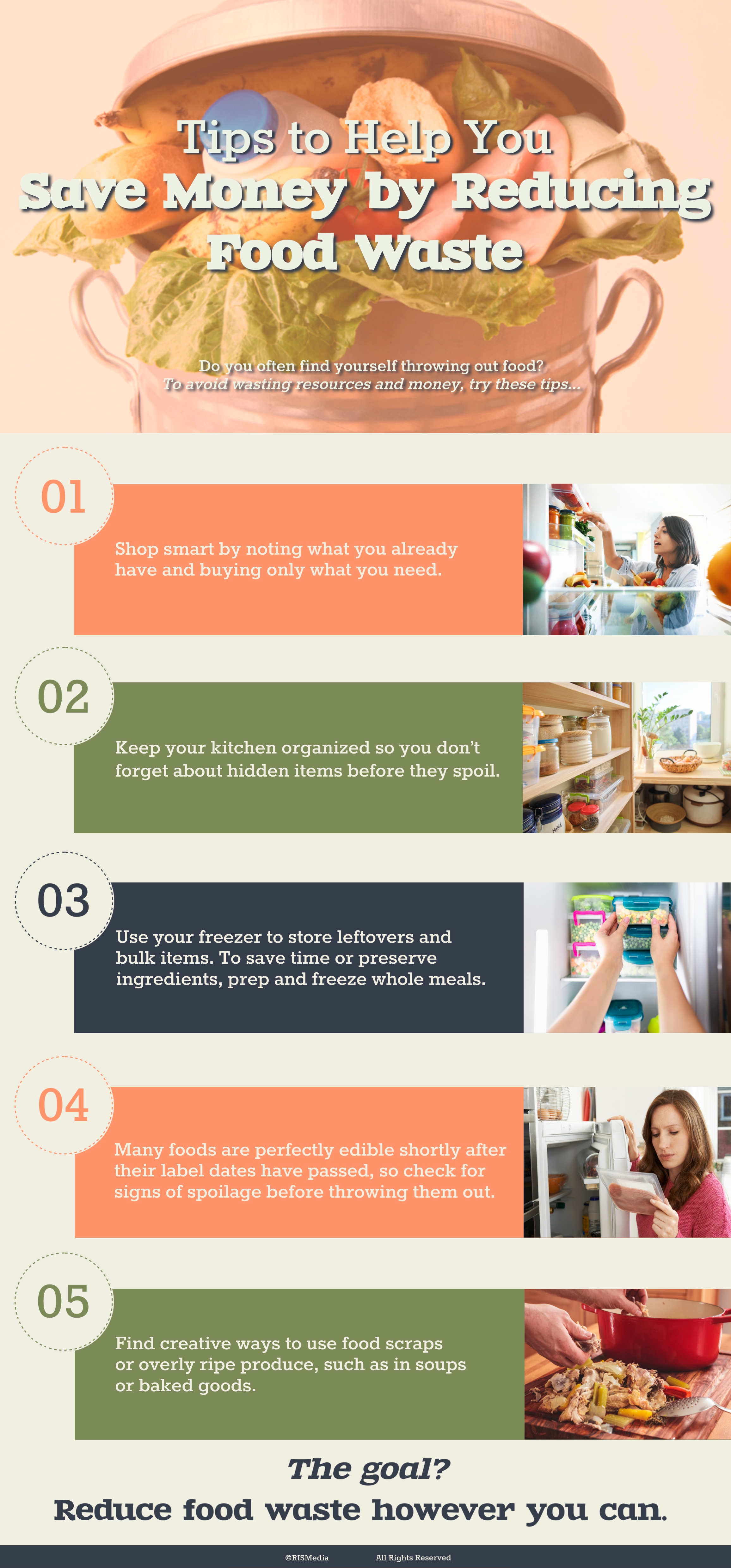 Tips to Help You
Save Money by Reducing Food Waste

Do you often find yourself throwing out food?
To avoid wasting resources and money, try these tips...

01
Shop smart by noting what you already have and buying only what you need.

02
Keep your kitchen organized so you don't forget about hidden items before they spoil.

03
Use your freezer to store leftovers and bulk items. To save time or preserve ingredients, prep and freeze whole meals.

04
Many foods are perfectly edible shortly after their label dates have passed, so check for signs of spoilage before throwing them out.

05
Find creative ways to use food scraps or overly ripe produce, such as in soups or baked goods.

The goal?
Reduce food waste however you can.

©RISMedia All Rights Reserved