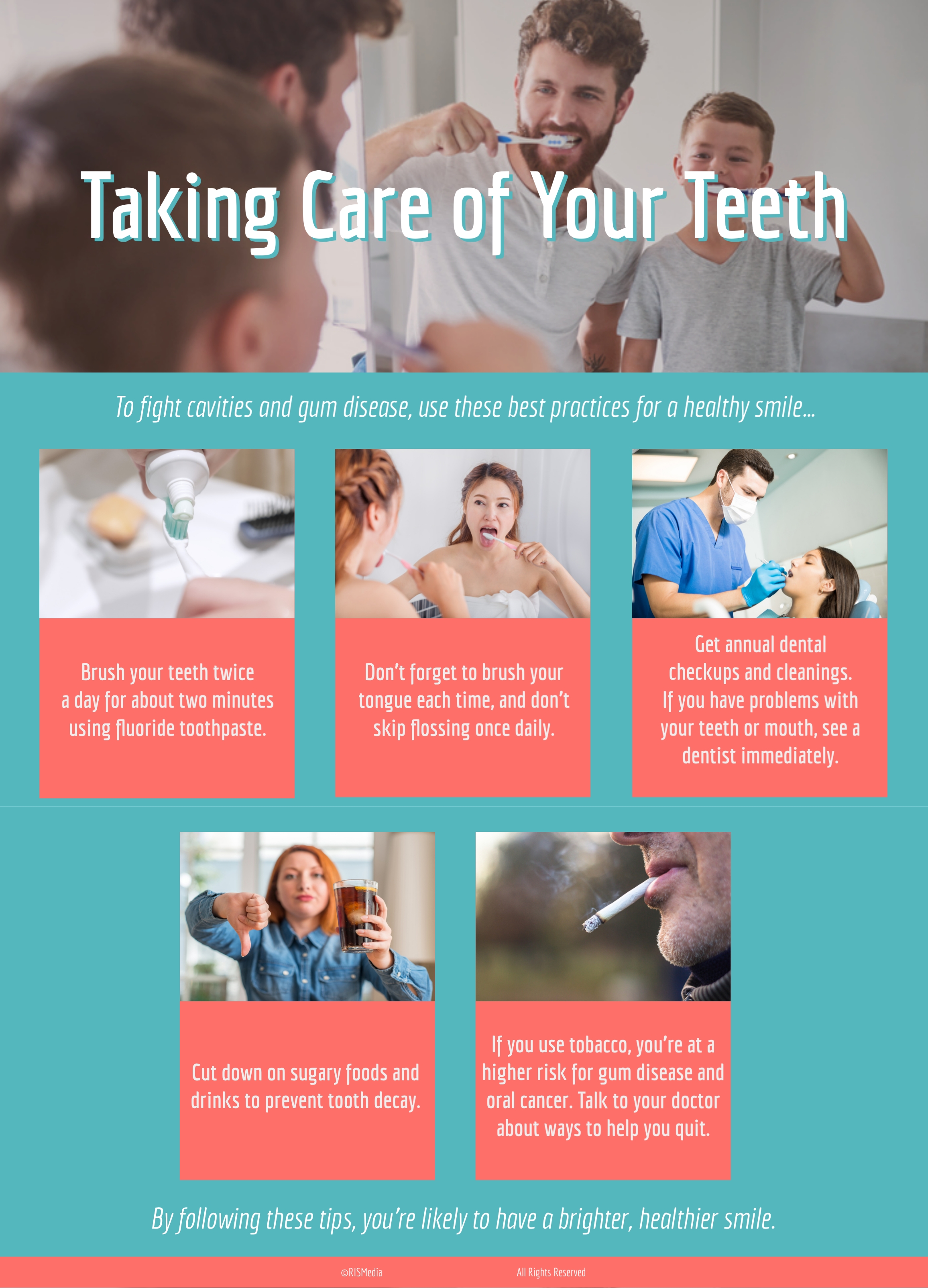 Taking Care of Your Teeth

To fight cavities and gum disease, use these best practices for a healthy smile...

Brush your teeth twice a day for about two minutes using fluoride toothpaste.

Don't forget to brush your tongue each time, and don't skip flossing once daily.

Get annual dental checkups and cleanings. If you have problems with your teeth or mouth, see a dentist immediately.

Cut down on sugary foods and drinks to prevent tooth decay.

If you use tobacco, you're at a higher risk for gum disease and oral cancer. Talk to your doctor about ways to help you quit.

By following these tips, you're likely to have a brighter, healthier smile.

©RISMedia All Rights Reserved