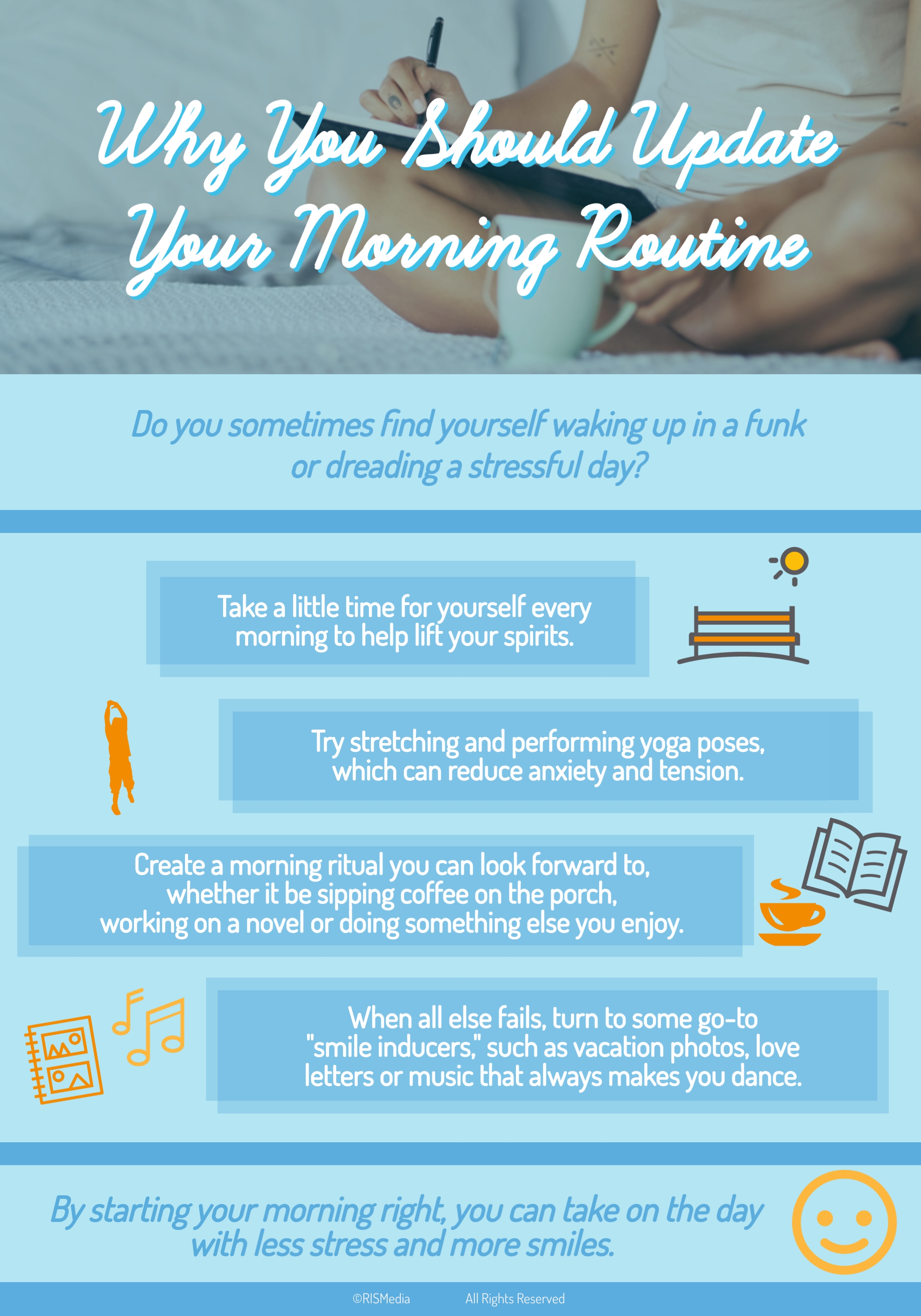 Why You Should Update Your Morning Routine

Do you sometimes find yourself waking up in a funk or dreading a stressful day?

Take a little time for yourself every morning to help lift your spirits.

Try stretching and performing yoga poses, which can reduce anxiety and tension.

Create a morning ritual you can look forward to, whether it be sipping coffee on the porch, working on a novel or doing something else you enjoy.

When all else fails, turn to some go-to "smile inducers," such as vacation photos, love letters or music that always makes you dance.

By starting your morning right, you can take on the day with less stress and more smiles.

©RISMedia All Rights Reserved