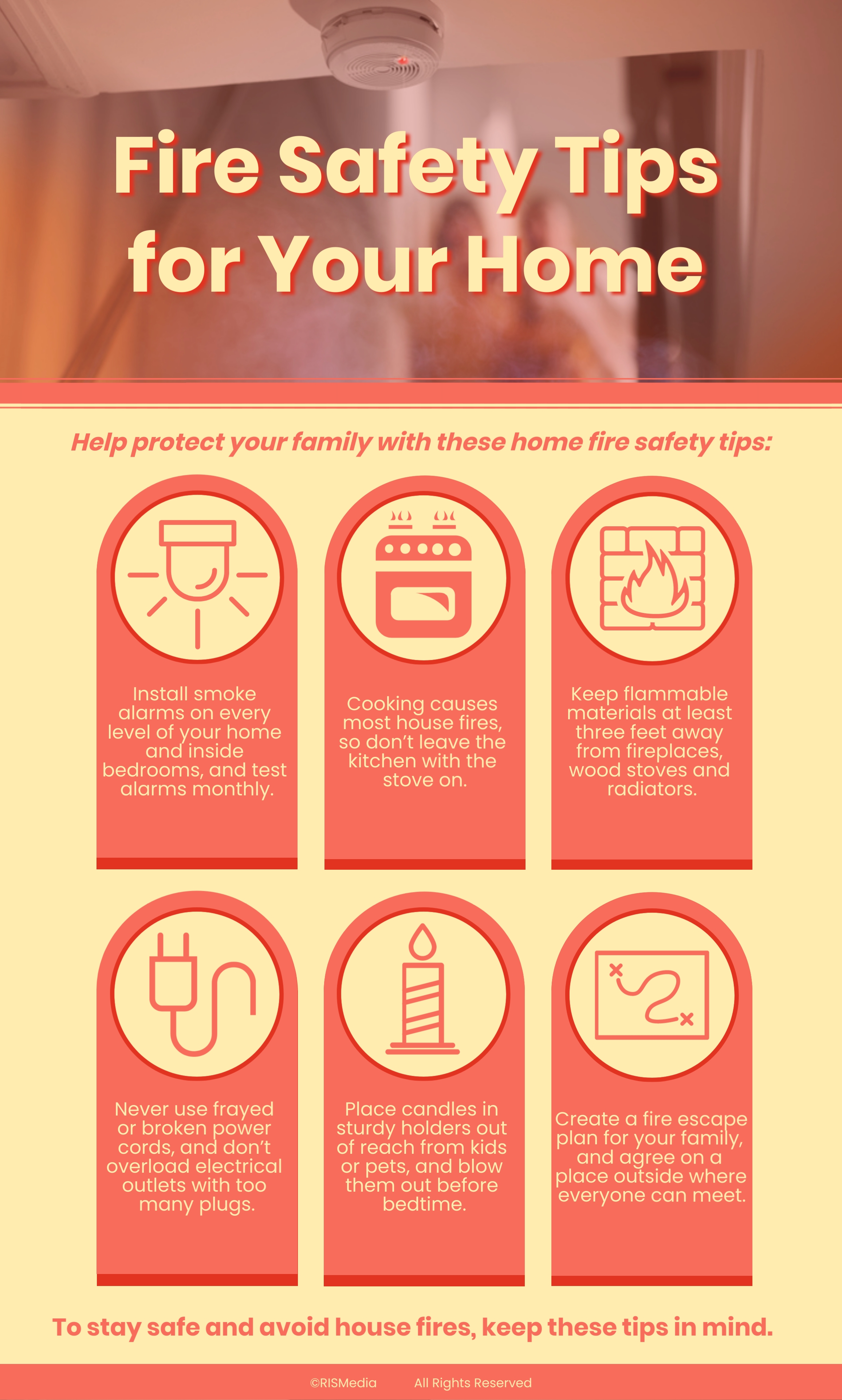 Fire Safety Tips for Your Home

Help protect your family with these home fire safety tips:

Install smoke alarms on every level of your home and inside bedrooms, and test alarms monthly.

Cooking causes most house fires, so don't leave the kitchen with the stove on.

Keep flammable materials at least three feet away from fireplaces, wood stoves and radiators.

Never use frayed or broken power cords, and don't overload electrical outlets with too many plugs.

Place candles in sturdy holders out of reach from kids or pets, and blow them out before bedtime.

Create a fire escape plan for your family, and agree on a place outside where everyone can meet.

To stay safe and avoid house fires, keep these tips in mind.

©RISMedia All Rights Reserved