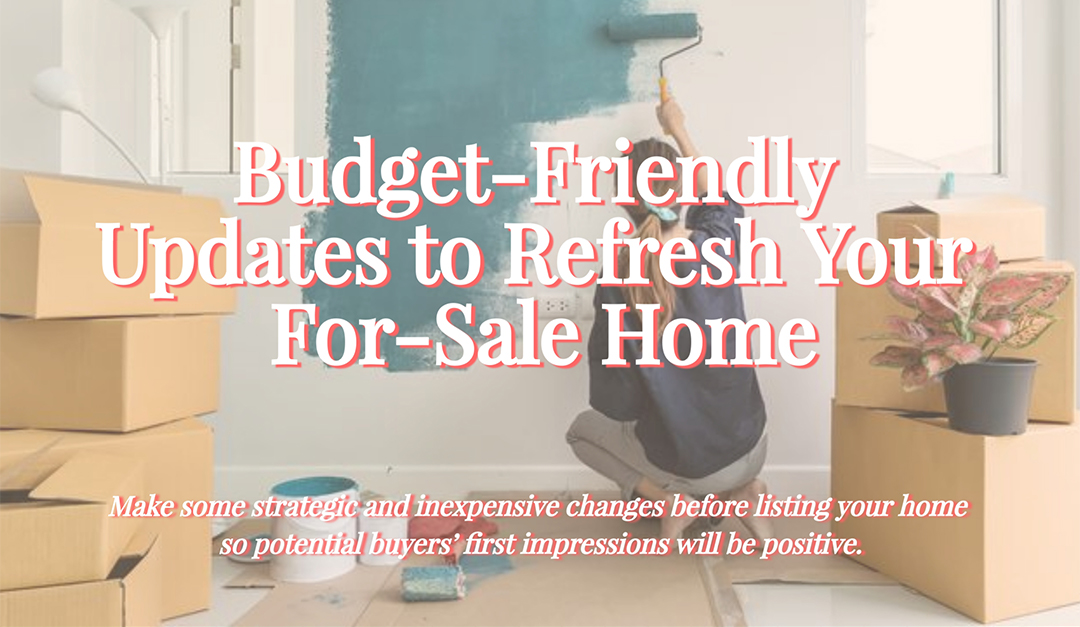 Budget-Friendly Updates to Refresh Your For-Sale Home

Make some strategic and inexpensive changes before listing your home so potential buyers' first impressions will be positive.