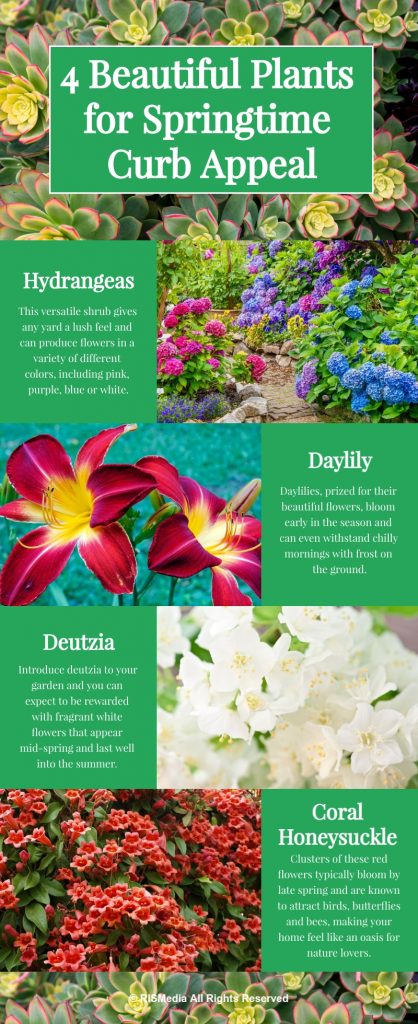 4 Beautiful Plants for Springtime Curb Appeal

Hydrangeas

This versatile shrub gives any yard a lush feel and can produce flowers in a variety of different colors, including pink, purple, blue or white.

Daylily

Daylilies, prized for their beautiful flowers, bloom early in the season and can even withstand chilly mornings with frost on the ground.

Deutzia

Introduce deutzia to your garden and you can expect to be rewarded with fragrant white flowers that appear mid-spring and last well into the summer.

Coral Honeysuckle

Clusters of these red flowers typically bloom by late spring and are known to attract birds, butterflies and bees, making your home feel like an oasis for nature lovers.

© RISMedia All Rights Reserved