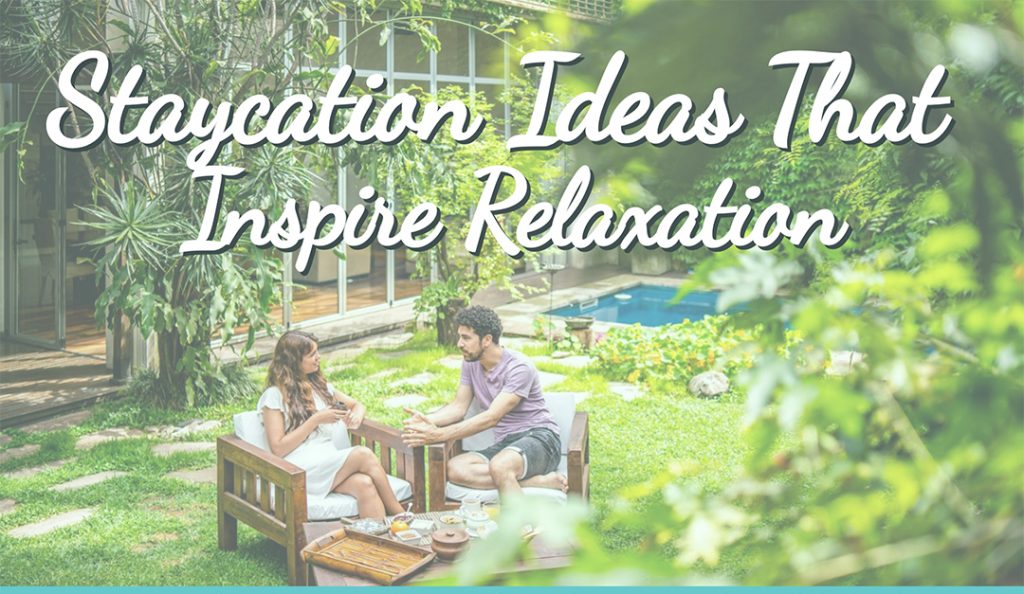 Staycation Ideas That Inspire Relaxation