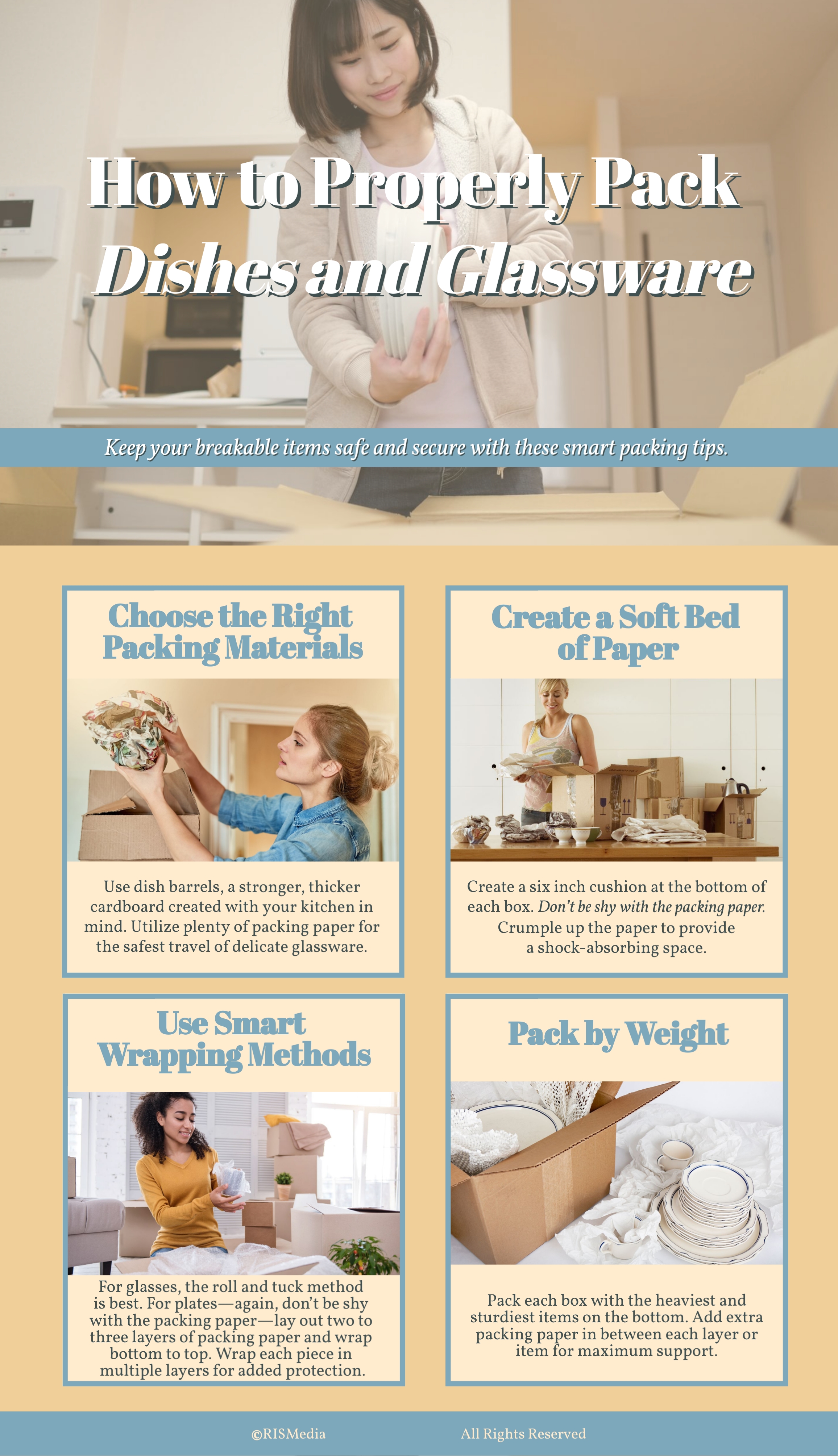 How to Properly Pack
Dishes and Glassware

Keep your breakable items safe and secure with these smart packing tips.

Choose the Right Packing Materials

Use dish barrels, a stronger, thicker cardboard created with your kitchen in mind. Utilize plenty of packing paper for the safest travel of delicate glassware.

Create a Soft Bed of Paper

Create a six inch cushion at the bottom of each box. Don't be shy with the packing paper. Crumple up the paper to provide a shock-absorbing space.

Use Smart Wrapping Methods

For glasses, the roll and tuck method is best. For plates—again, don't be shy with the packing paper—lay out two to three layers of packing paper and wrap bottom to top. Wrap each piece in multiple layers for added protection.

Pack by Weight

Pack each box with the heaviest and sturdiest items on the bottom. Add extra packing paper in between each layer or item for maximum support.

©RISMedia All Rights Reserved