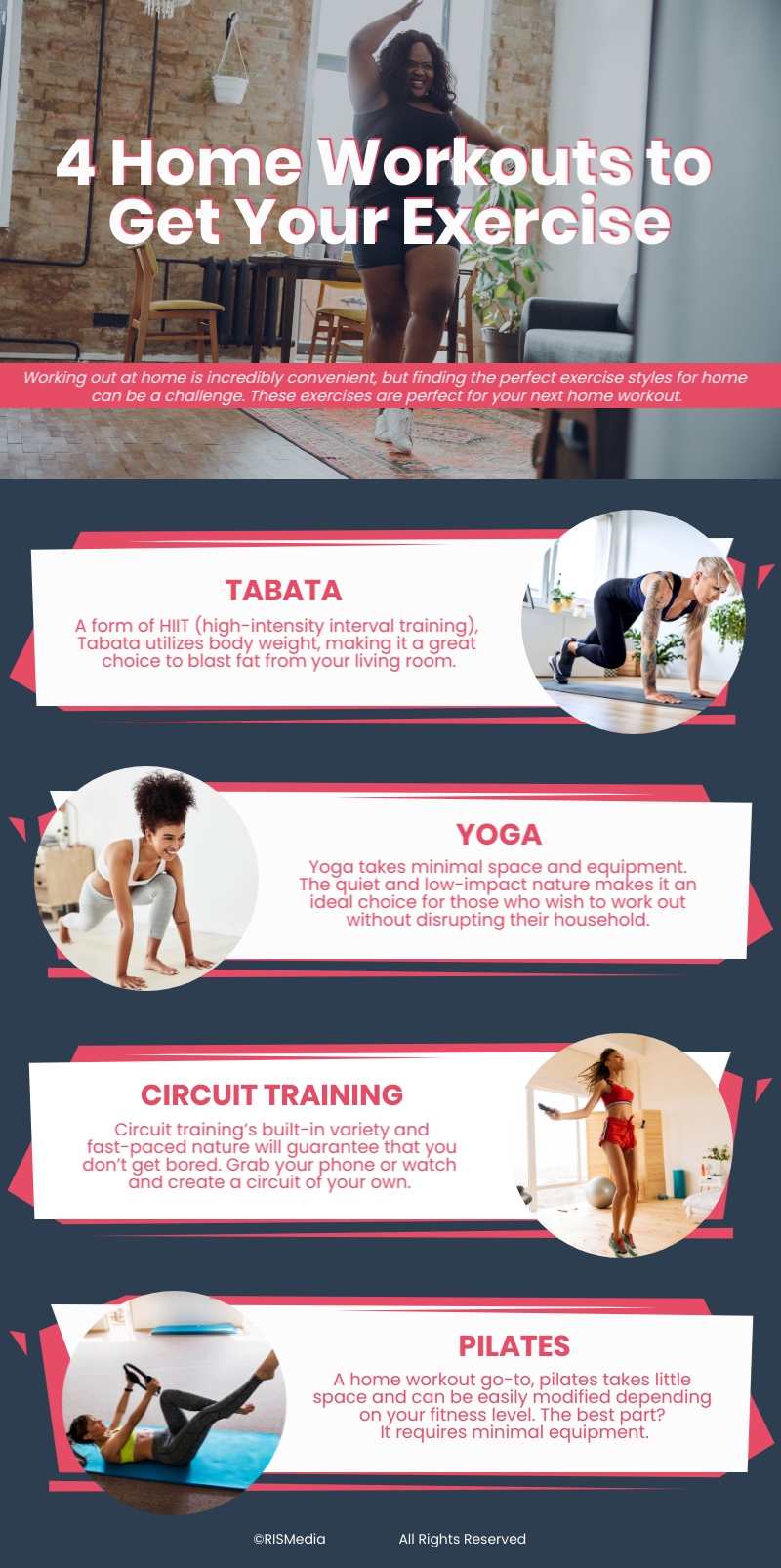 4 Home Workouts to Get Your Exercise

Working out at home is incredibly convenient, but finding the perfect exercise styles for home can be a challenge. These exercises are perfect for your next home workout.

TABATA

A form of HIIT (high-intensity interval training), Tabata utilizes body weight, making it a great choice to blast fat from your living room.

YOGA

Yoga takes minimal space and equipment. The quiet and low-impact nature makes it an ideal choice for those who wish to work out without disrupting their household.

CIRCUIT TRAINING

Circuit training's built-in variety and fast-paced nature will guarantee that you don't get bored. Grab your phone or watch and create a circuit of your own.

PILATES

A home workout go-to, pilates takes little space and can be easily modified depending on your fitness level. The best part? It requires minimal equipment.

©RISMedia All Rights Reserved