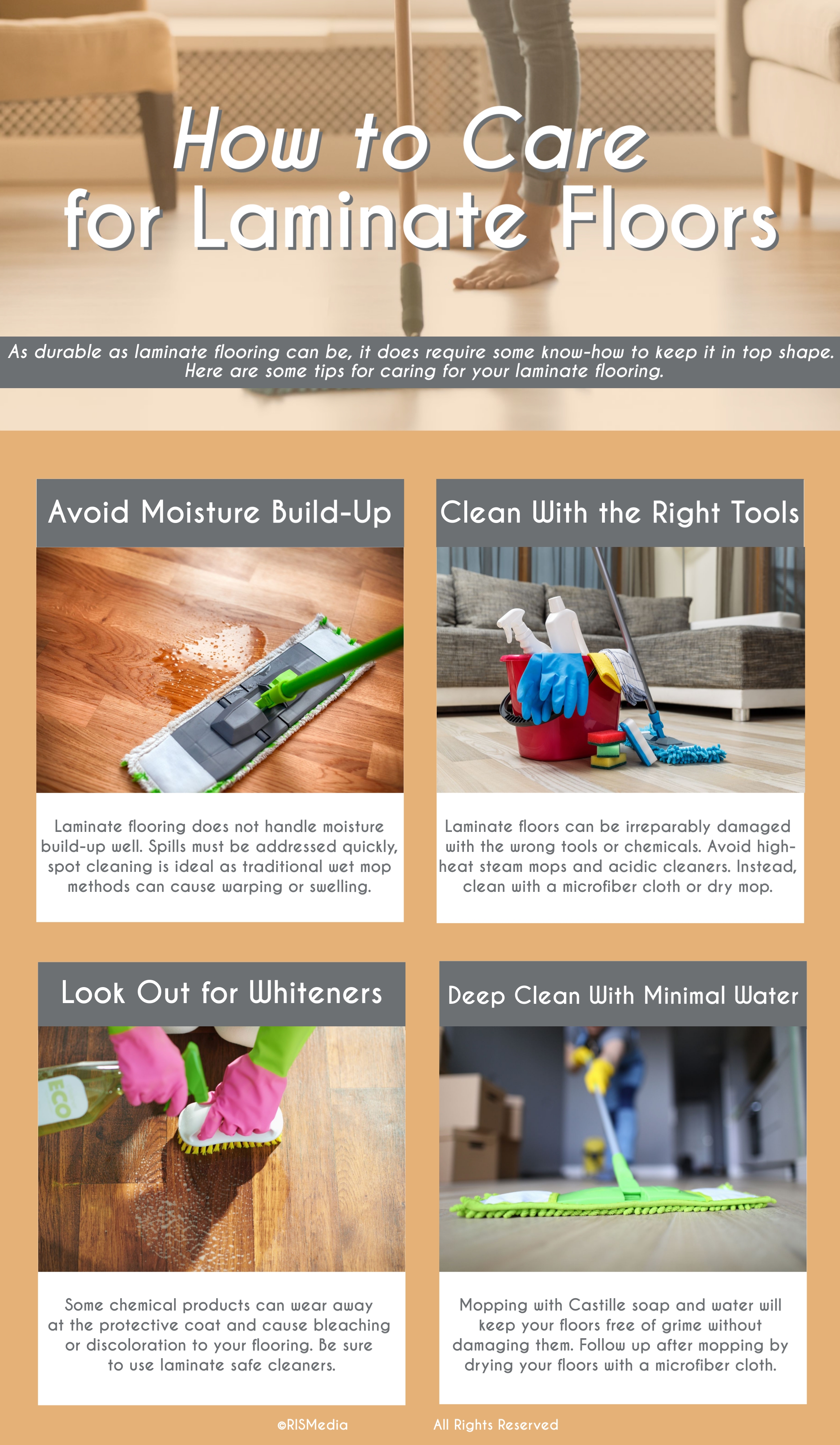 How to Care for Laminate Floors

As durable as laminate flooring can be, it does require some know-how to keep it in top shape. Here are some tips for caring for your laminate flooring.

Avoid Moisture Build-Up

Laminate flooring does not handle moisture build-up well. Spills must be addressed quickly, spot cleaning is ideal as traditional wet mop methods can cause warping or swelling.

Clean With the Right Tools

Laminate floors can be irreparably damaged with the wrong tools or chemicals. Avoid high-heat steam mops and acidic cleaners. Instead, clean with a microfiber cloth or dry mop.

Look Out for Whiteners

ECO

Some chemical products can wear away at the protective coat and cause bleaching or discoloration to your flooring. Be sure to use laminate safe cleaners.

Deep Clean With Minimal Water

Mopping with Castille soap and water will keep your floors free of grime without damaging them. Follow up after mopping by drying your floors with a microfiber cloth.

©RISMedia All Rights Reserved