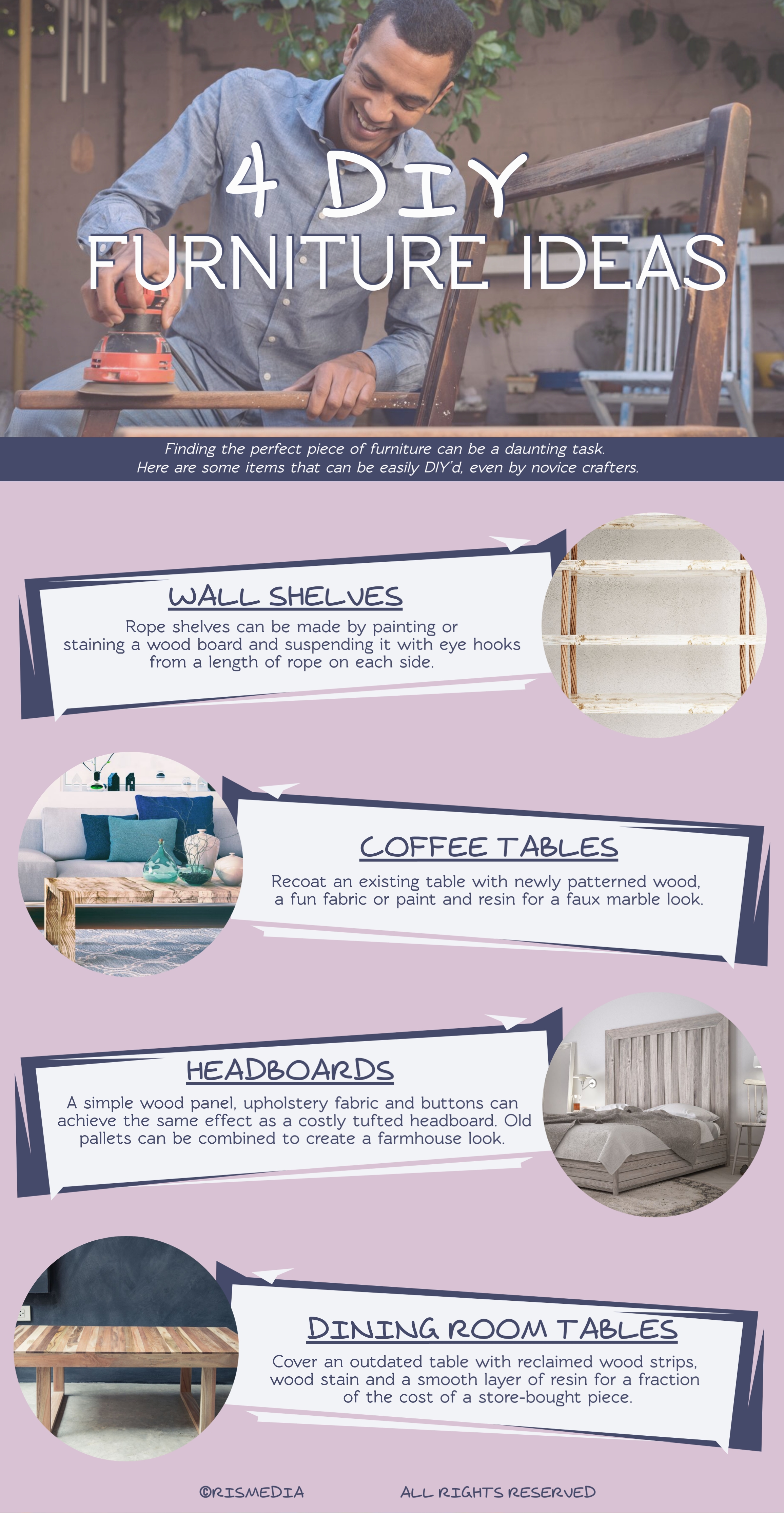 4 DIY
FURNITURE IDEAS

Finding the perfect piece of furniture can be a daunting task. Here are some items that can be easily DIY'd, even by novice crafters.

WALL SHELVES

Rope shelves can be made by painting or staining a wood board and suspending it with eye hooks from a length of rope on each side.

COFFEE TABLES

Recoat an existing table with newly patterned wood, a fun fabric or paint and resin for a faux marble look.

HEADBOARDS

A simple wood panel, upholstery fabric and buttons can achieve the same effect as a costly tufted headboard. Old pallets can be combined to create a farmhouse look.

DINING ROOM TABLES

Cover an outdated table with reclaimed wood strips, wood stain and a smooth layer of resin for a fraction of the cost of a store-bought piece.

©RISMEDIA ALL RIGHTS RESERVED