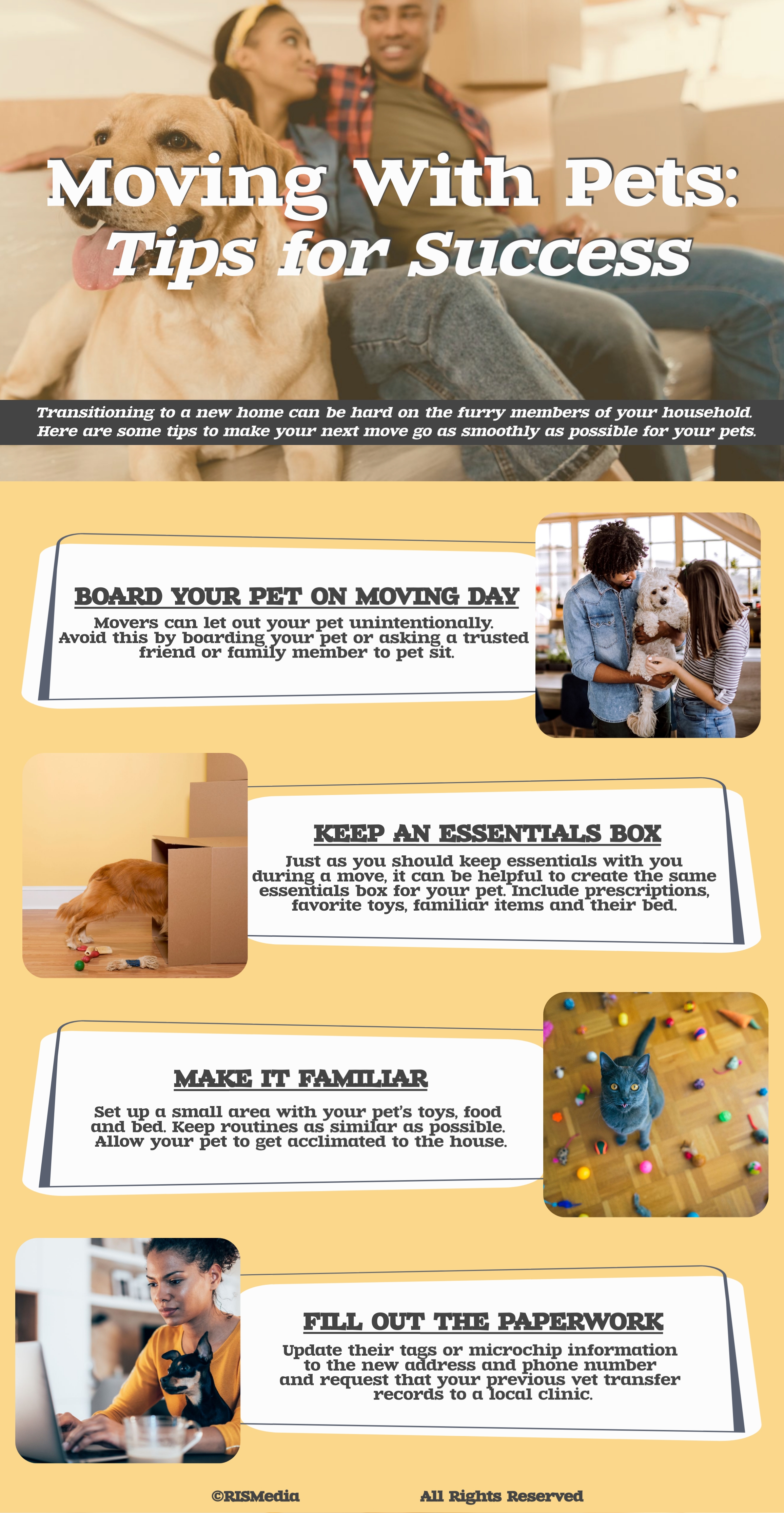 Moving With Pets: Tips for Success

Transitioning to a new home can be hard on the furry members of your household. Here are some tips to make your next move go as smoothly as possible for your pets.

BOARD YOUR PET ON MOVING DAY

Movers can let out your pet unintentionally. Avoid this by boarding your pet or asking a trusted friend or family member to pet sit.

KEEP AN ESSENTIALS BOX

Just as you should keep essentials with you during a move, it can be helpful to create the same essentials box for your pet. Include prescriptions, favorite toys, familiar items and their bed.

MAKE IT FAMILIAR

Set up a small area with your pet's toys, food and bed. Keep routines as similar as possible. Allow your pet to get acclimated to the house.

FILL OUT THE PAPERWORK

Update their tags or microchip information to the new address and phone number and request that your previous vet transfer records to a local clinic.

©RISMedia All Rights Reserved