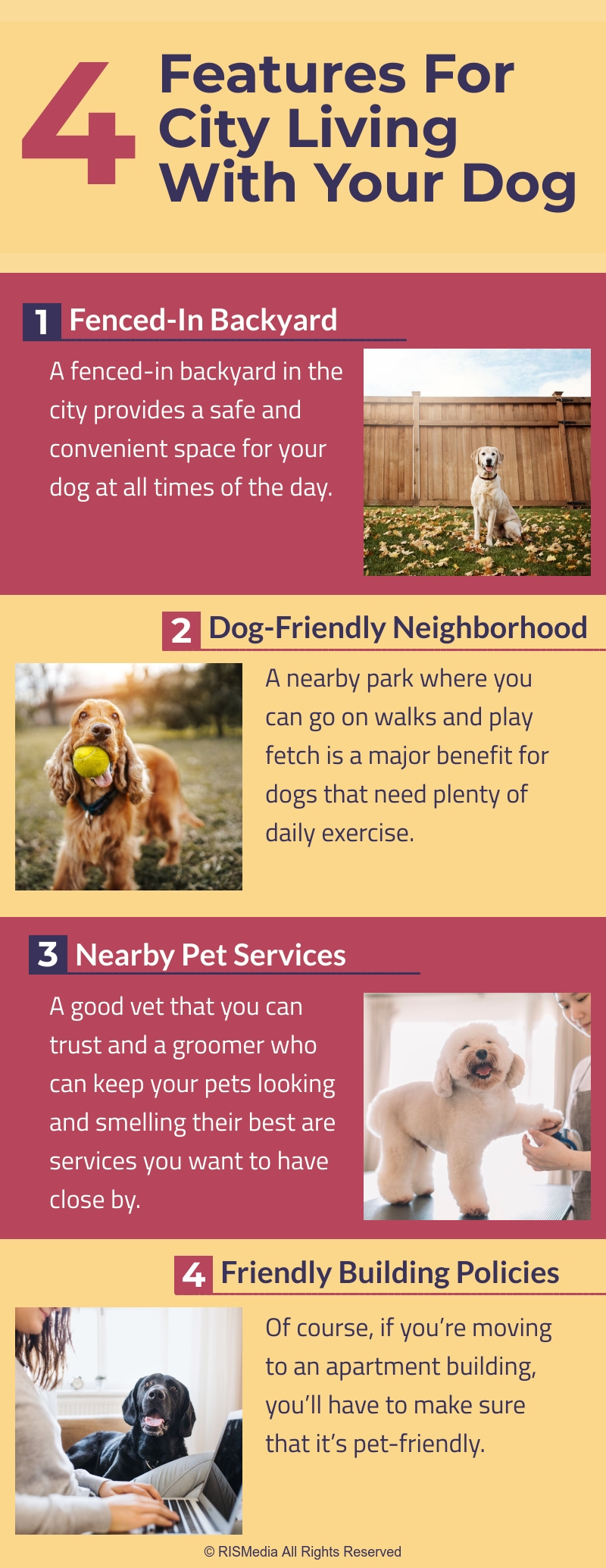 4 Features For City Living With Your Dog

1 Fenced-In Backyard

A fenced-in backyard in the city provides a safe and convenient space for your dog at all times of the day.

2 Dog-Friendly Neighborhood

A nearby park where you can go on walks and play fetch is a major benefit for dogs that need plenty of daily exercise.

3 Nearby Pet Services

A good vet that you can trust and a groomer who can keep your pets looking and smelling their best are services you want to have close by.

4 Friendly Building Policies

Of course, if you're moving to an apartment building, you'll have to make sure that it's pet-friendly.

© RISMedia All Rights Reserved