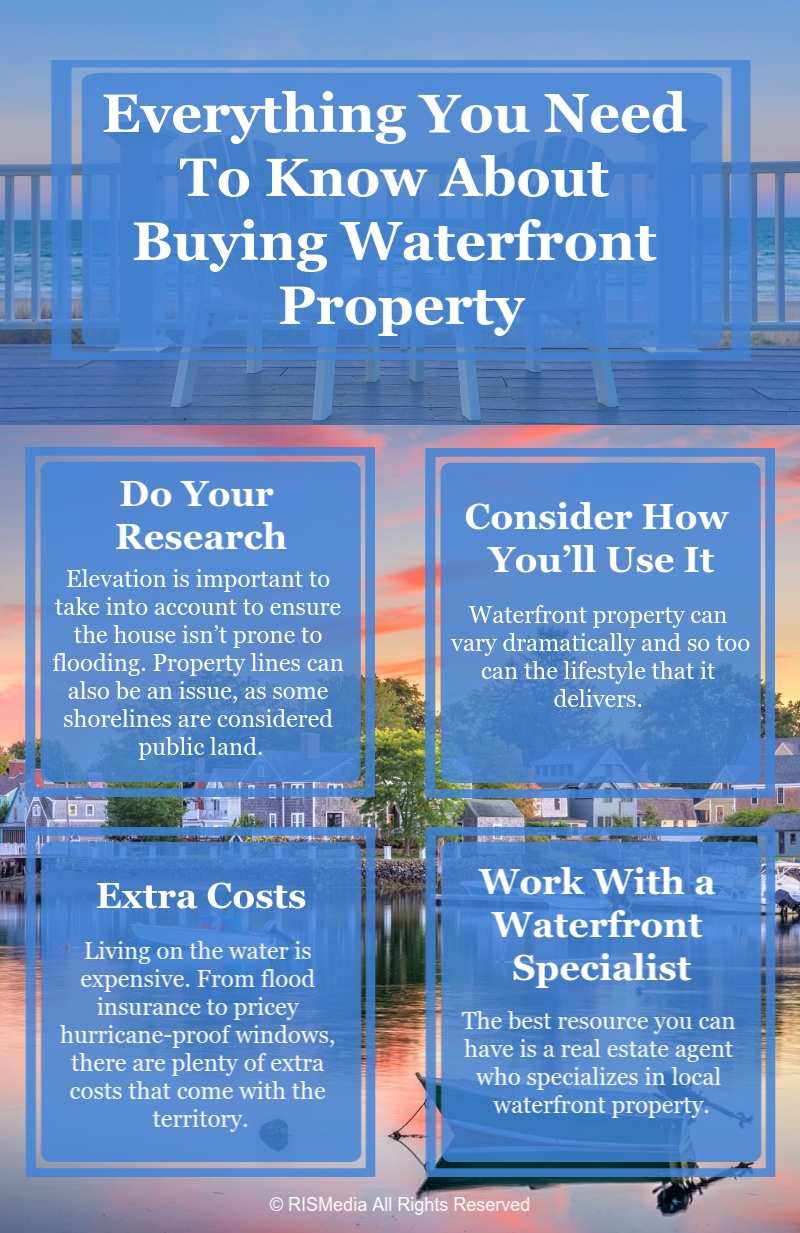 Everything You Need To Know About Buying Waterfront Property

Do Your Research

Elevation is important to take into account to ensure the house isn't prone to flooding. Property lines can also be an issue, as some shorelines are considered public land.

Consider How You'll Use It

Waterfront property can vary dramatically and so too can the lifestyle that it delivers.

Extra Costs

Living on the water is expensive. From flood insurance to pricey hurricane-proof windows, there are plenty of extra costs that come with the territory.

Work With a Waterfront Specialist

The best resource you can have is a real estate agent who specializes in local waterfront property.

© RISMedia All Rights Reserved