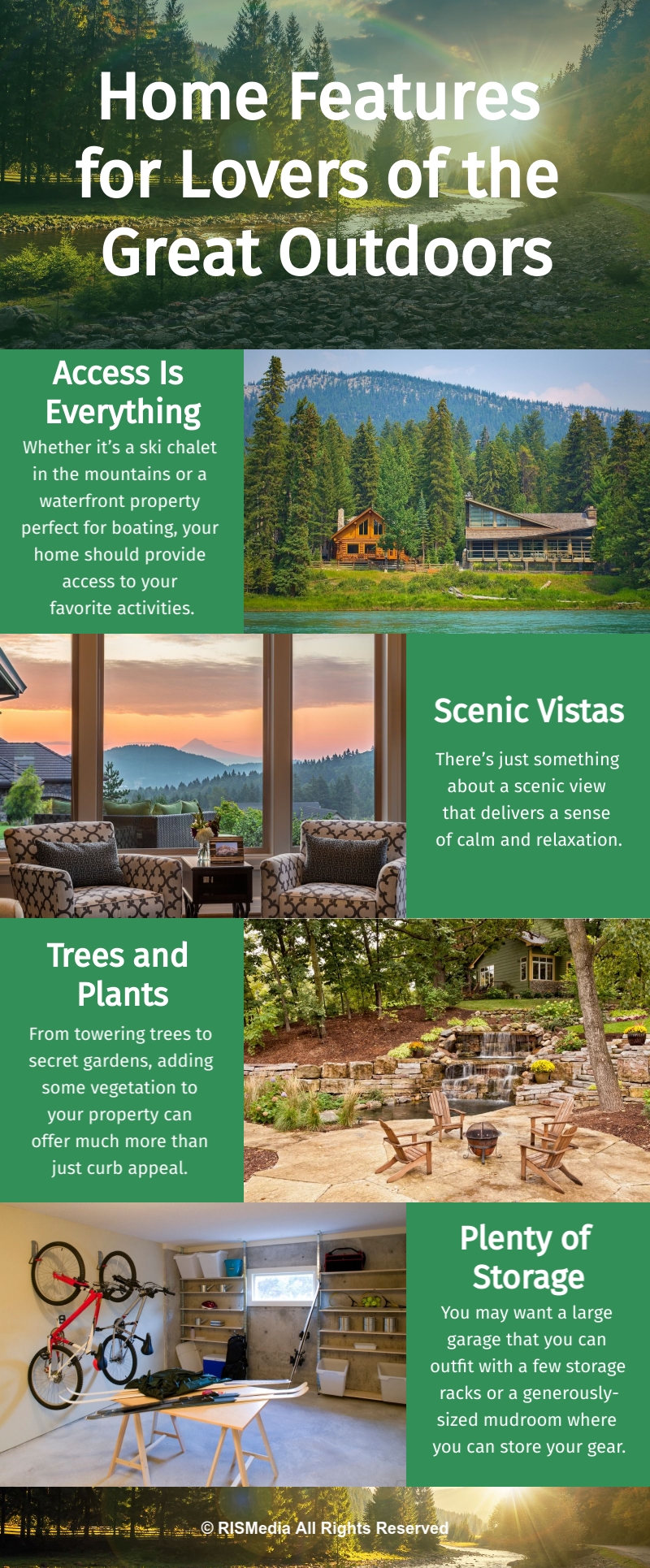 Home Features for Lovers of the Great Outdoors

Access Is Everything

Whether it's a ski chalet in the mountains or a waterfront property perfect for boating, your home should provide access to your favorite activities.

Scenic Vistas

There's just something about a scenic view that delivers a sense of calm and relaxation.

Trees and Plants

From towering trees to secret gardens, adding some vegetation to your property can offer much more than just curb appeal.

Plenty of Storage

You may want a large garage that you can outfit with a few storage racks or a generously-sized mudroom where you can store your gear.

© RISMedia All Rights Reserved