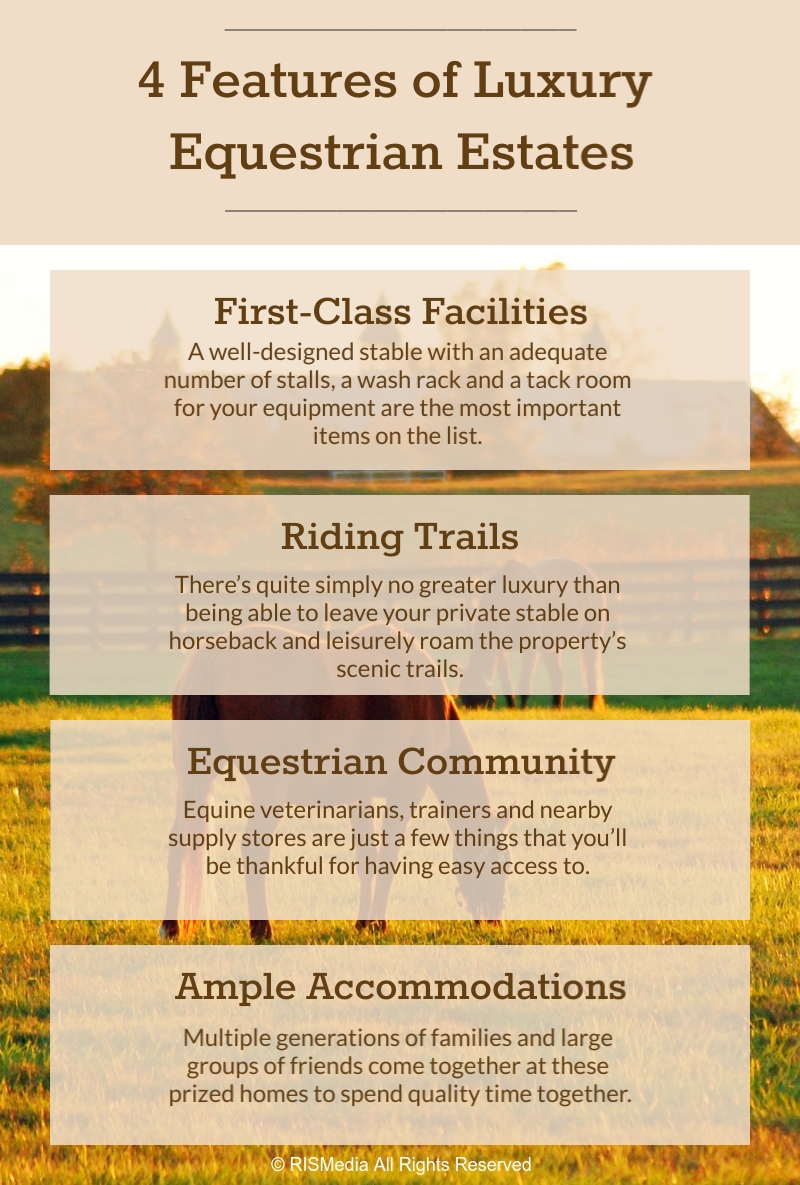 4 Features of Luxury Equestrian Estates

First-Class Facilities

A well-designed stable with an adequate number of stalls, a wash rack and a tack room for your equipment are the most important items on the list.

Riding Trails

There's quite simply no greater luxury than being able to leave your private stable on horseback and leisurely roam the property's scenic trails.

Equestrian Community

Equine veterinarians, trainers and nearby supply stores are just a few things that you'll be thankful for having easy access to.

Ample Accommodations

Multiple generations of families and large groups of friends come together at these prized homes to spend quality time together.

© RISMedia All Rights Reserved