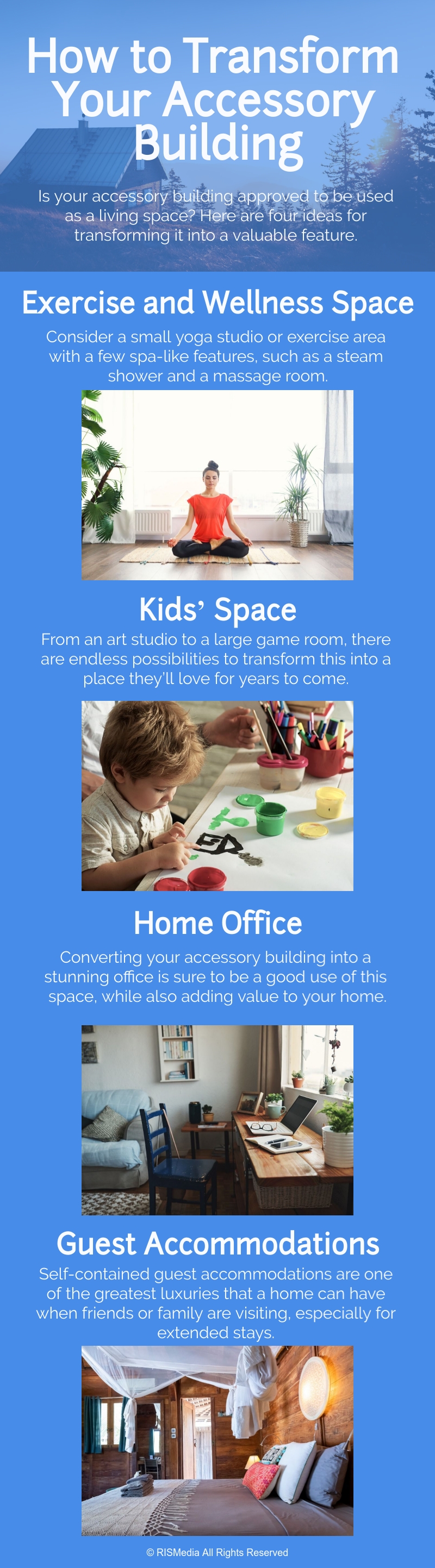 How to Transform Your Accessory Building

Is your accessory building approved to be used as a living space? Here are four ideas for transforming it into a valuable feature.

Exercise and Wellness Space

Consider a small yoga studio or exercise area with a few spa-like features, such as a steam shower and a massage room.

Kids' Space

From an art studio to a large game room, there are endless possibilities to transform this into a place they'll love for years to come.

Home Office

Converting your accessory building into a stunning office is sure to be a good use of this space, while also adding value to your home.

Guest Accommodations

Self-contained guest accommodations are one of the greatest luxuries that a home can have when friends or family are visiting, especially for extended stays.

© RISMedia All Rights Reserved