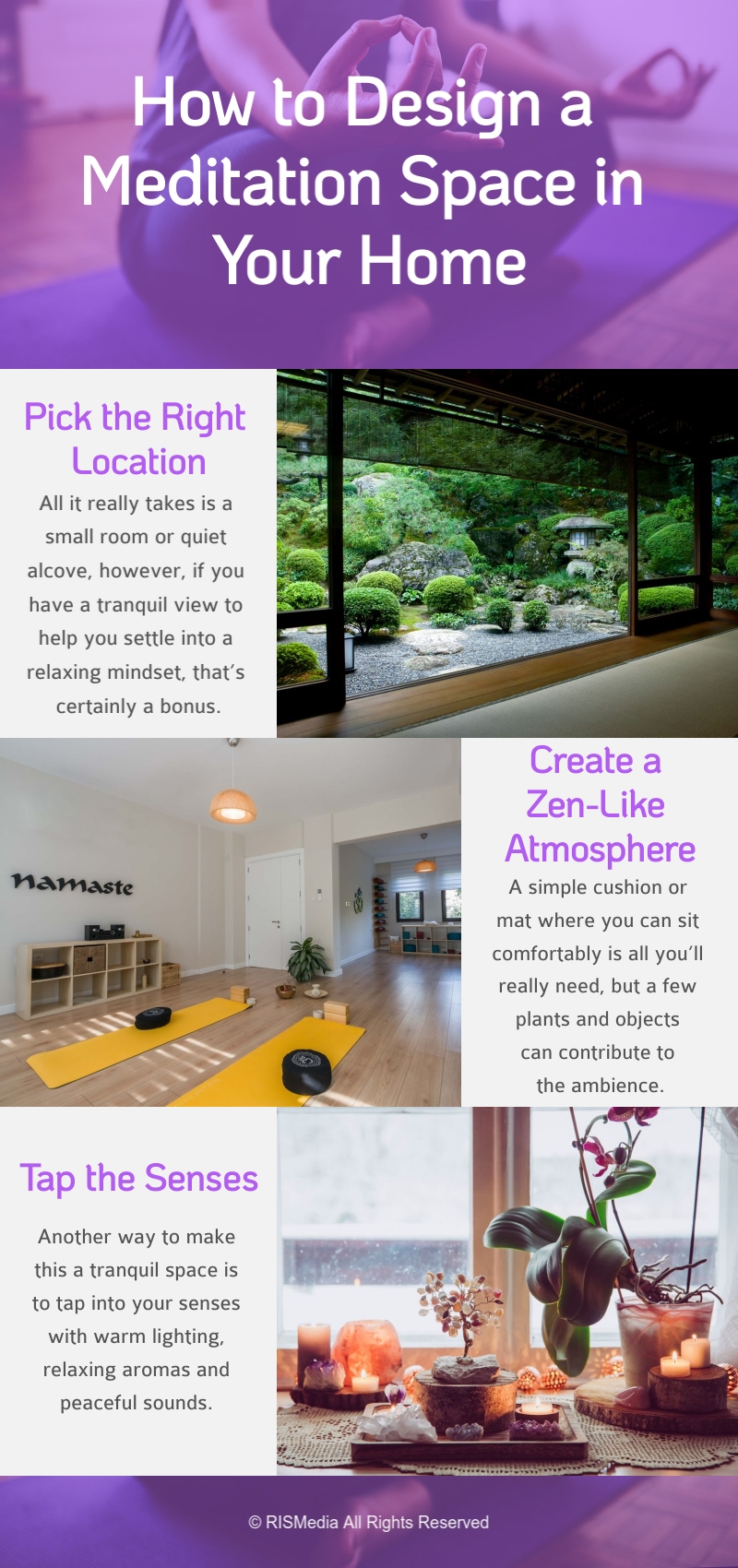 How to Design a Meditation Space in Your Home

Pick the Right Location

All it really takes is a small room or quiet alcove, however, if you have a tranquil view to help you settle into a relaxing mindset, that's certainly a bonus.

namaste

Create a Zen-Like Atmosphere

A simple cushion or mat where you can sit comfortably is all you'll really need, but a few plants and objects can contribute to the ambience.

Tap the Senses

Another way to make this a tranquil space is to tap into your senses with warm lighting, relaxing aromas and peaceful sounds.

© RISMedia All Rights Reserved