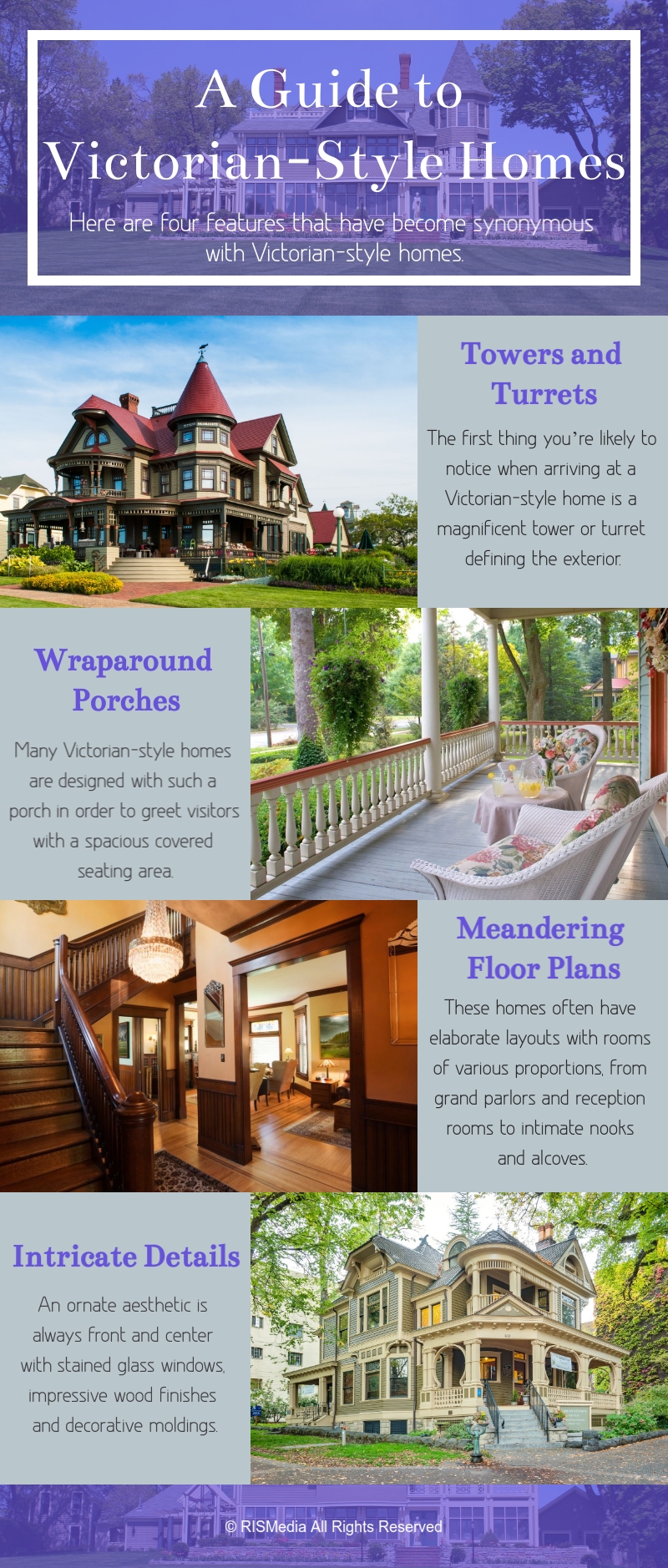 A Guide to Victorian-Style Homes

Here are four features that have become synonymous with Victorian-style homes.

Towers and Turrets

The first thing you're likely to notice when arriving at a Victorian-style home is a magnificent tower or turret defining the exterior.

Wraparound Porches

Many Victorian-style homes are designed with such a porch in order to greet visitors with a spacious covered seating area.

Meandering Floor Plans

These homes often have elaborate layouts with rooms of various proportions, from grand parlors and reception rooms to intimate nooks and alcoves.

Intricate Details

An ornate aesthetic is always front and center with stained glass windows, impressive wood finishes and decorative moldings.

© RISMedia All Rights Reserved