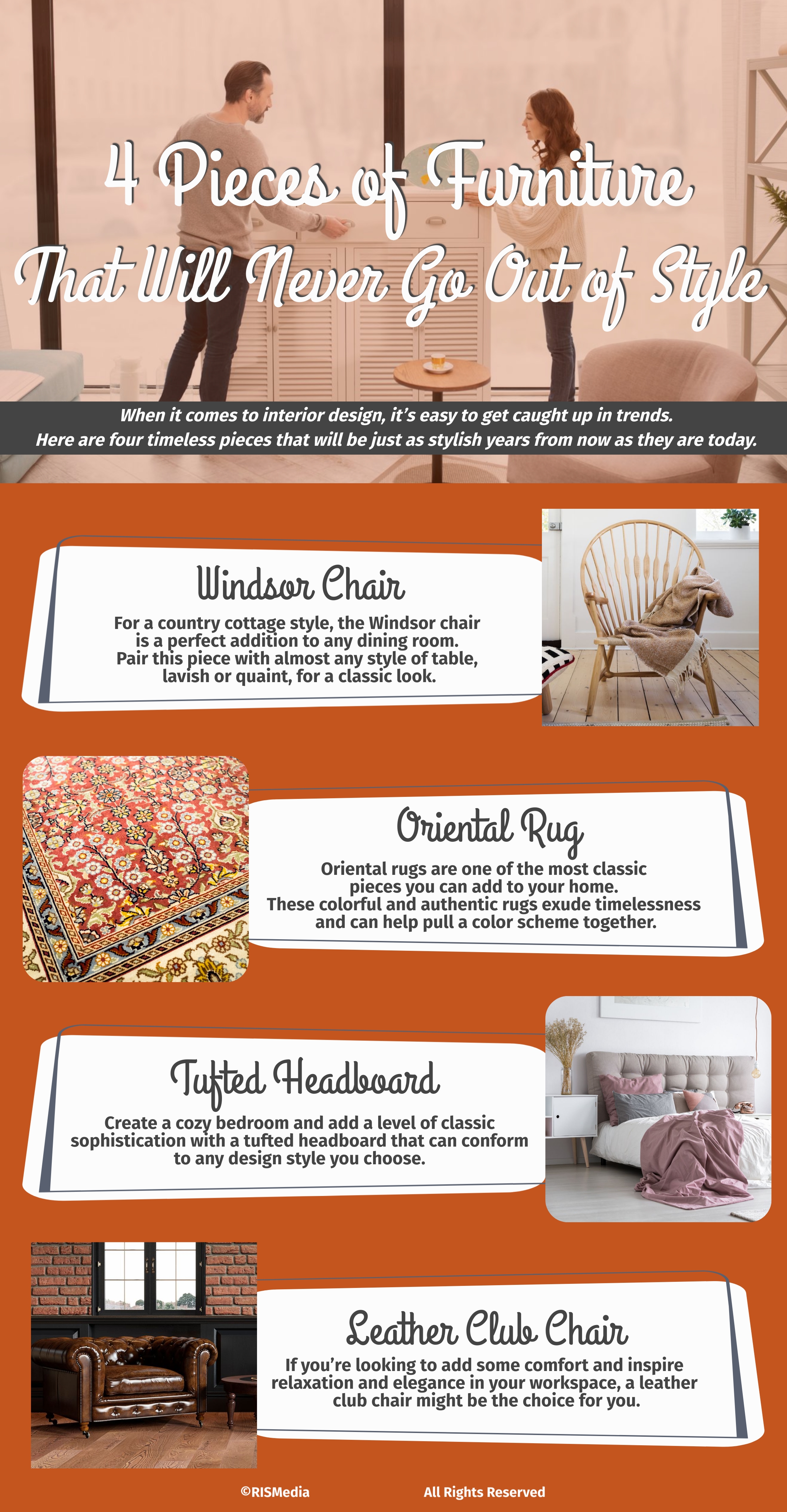 4 Pieces of Furniture That Will Never Go Out of Style

When it comes to interior design, it's easy to get caught up in trends. Here are four timeless pieces that will be just as stylish years from now as they are today.

Windsor Chair

For a country cottage style, the Windsor chair is a perfect addition to any dining room. Pair this piece with almost any style of table, lavish or quaint, for a classic look.

Oriental Rug

Oriental rugs are one of the most classic pieces you can add to your home. These colorful and authentic rugs exude timelessness and can help pull a color scheme together.

Tufted Headboard

Create a cozy bedroom and add a level of classic sophistication with a tufted headboard that can conform to any design style you choose.

Leather Club Chair

If you're looking to add some comfort and inspire relaxation and elegance in your workspace, a leather club chair might be the choice for you.

©RISMedia All Rights Reserved