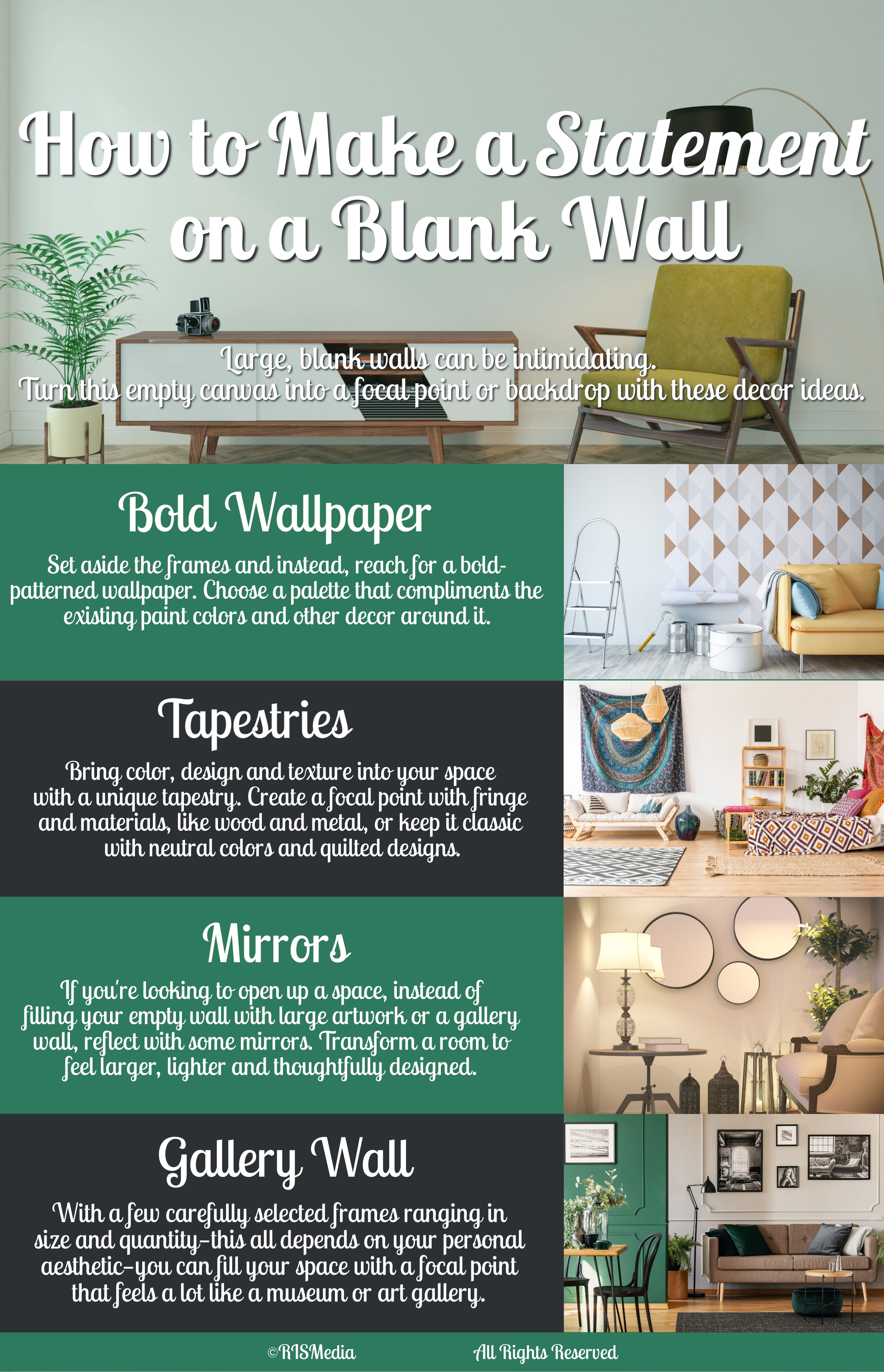 How to Make a Statement on a Blank Wall

Large, blank walls can be intimidating.
Turn this empty canvas into a focal point or backdrop with these decor ideas.

Bold Wallpaper

Set aside the frames and instead, reach for a bold-patterned wallpaper. Choose a palette that compliments the existing paint colors and other decor around it.

Tapestries

Bring color, design and texture into your space with a unique tapestry. Create a focal point with fringe and materials, like wood and metal, or keep it classic with neutral colors and quilted designs.

Mirrors

If you're looking to open up a space, instead of filling your empty wall with large artwork or a gallery wall, reflect with some mirrors. Transform a room to feel larger, lighter and thoughtfully designed.

Gallery Wall

With a few carefully selected frames ranging in size and quantity–this all depends on your personal aesthetic–you can fill your space with a focal point that feels a lot like a museum or art gallery.

©RISMedia All Rights Reserved