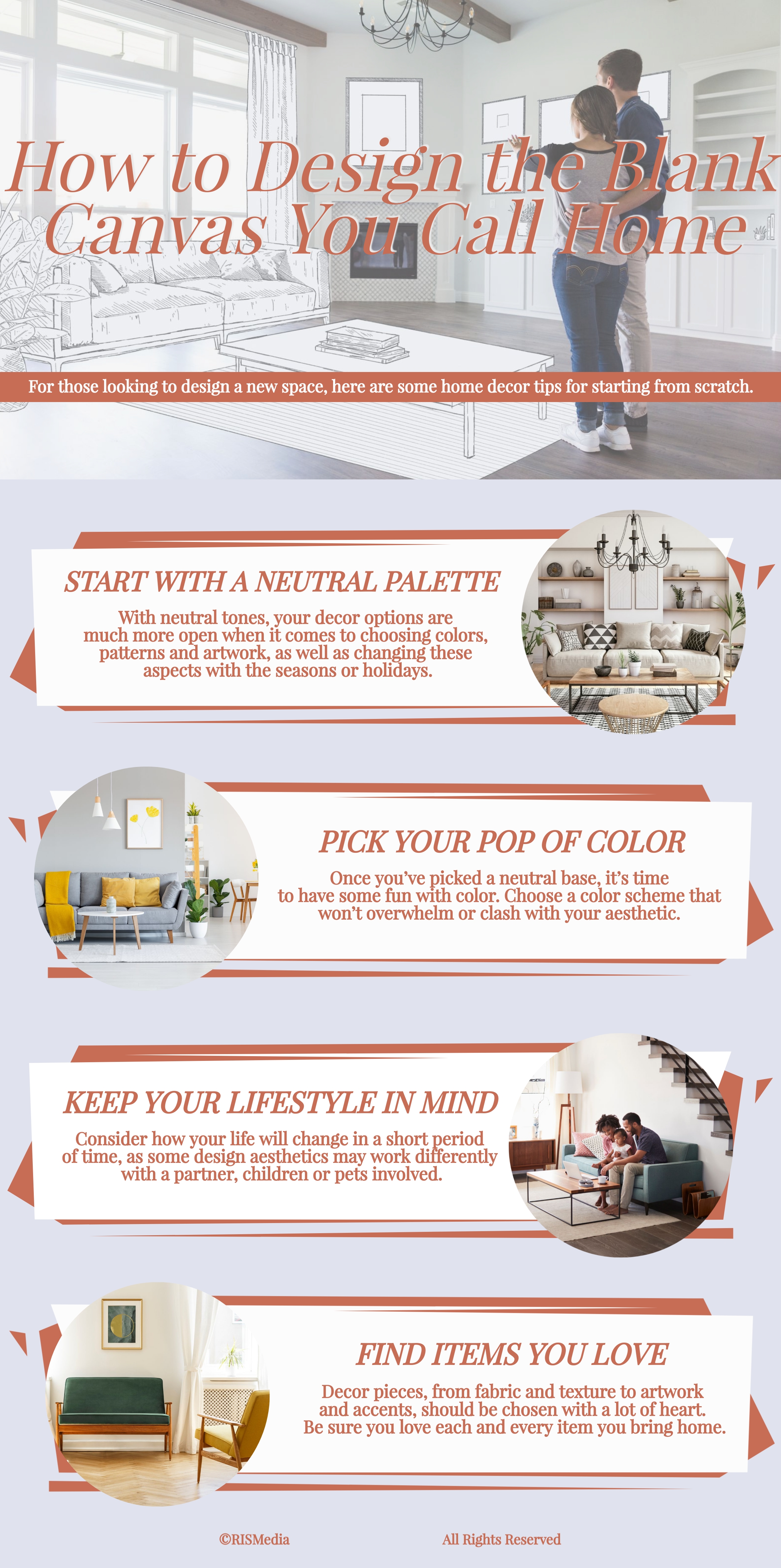 How to Design the Blank Canvas You Call Home

For those looking to design a new space, here are some home decor tips for starting from scratch.

START WITH A NEUTRAL PALETTE

With neutral tones, your decor options are much more open when it comes to choosing colors, patterns and artwork, as well as changing these aspects with the seasons or holidays.

PICK YOUR POP OF COLOR

Once you've picked a neutral base, it's time to have some fun with color. Choose a color scheme that won't overwhelm or clash with your aesthetic.

KEEP YOUR LIFESTYLE IN MIND

Consider how your life will change in a short period of time, as some design aesthetics may work differently with a partner, children or pets involved.

FIND ITEMS YOU LOVE

Decor pieces, from fabric and texture to artwork and accents, should be chosen with a lot of heart. Be sure you love each and every item you bring home.

©RISMedia

All Rights Reserved