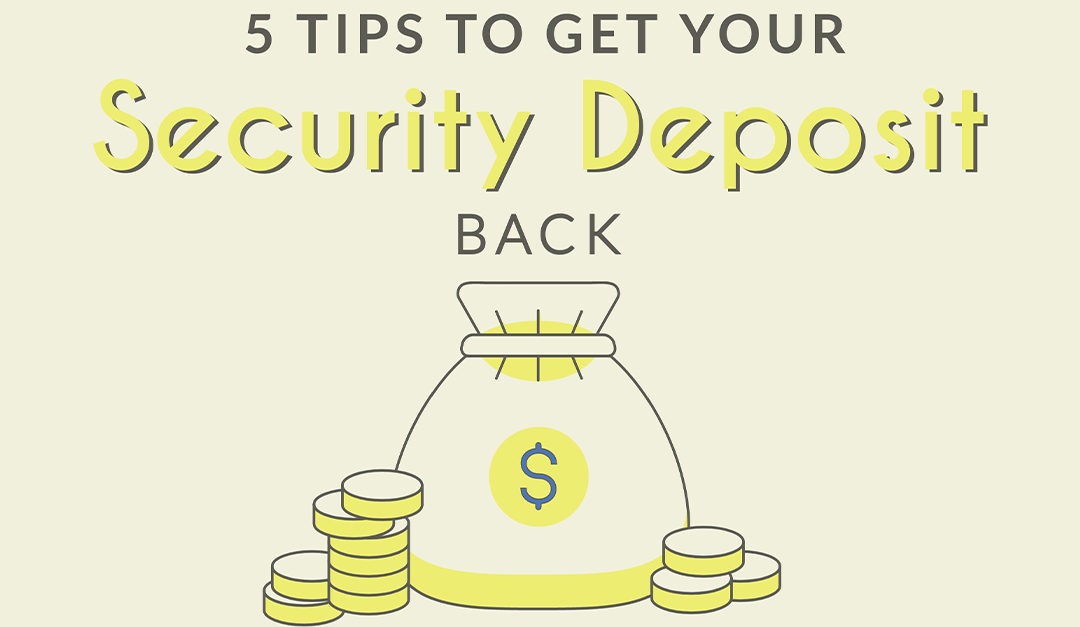 5 TIPS TO GET YOUR
Security Deposit
BACK

$