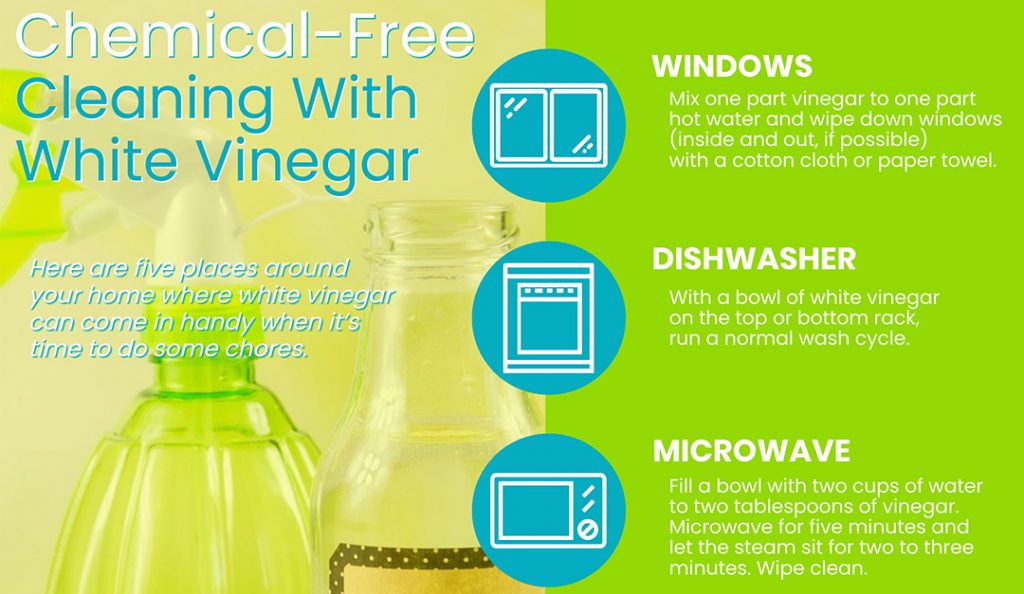 Chemical-Free Cleaning With White Vinegar

Here are five places around your home where white vinegar can come in handy when it's time to do some chores.

WINDOWS
Mix one part vinegar to one part hot water and wipe down windows (inside and out, if possible) with a cotton cloth or paper towel.

DISHWASHER
With a bowl of white vinegar on the top or bottom rack, run a normal wash cycle.

MICROWAVE
Fill a bowl with two cups of water to two tablespoons of vinegar. Microwave for five minutes and let the steam sit for two to three minutes. Wipe clean.