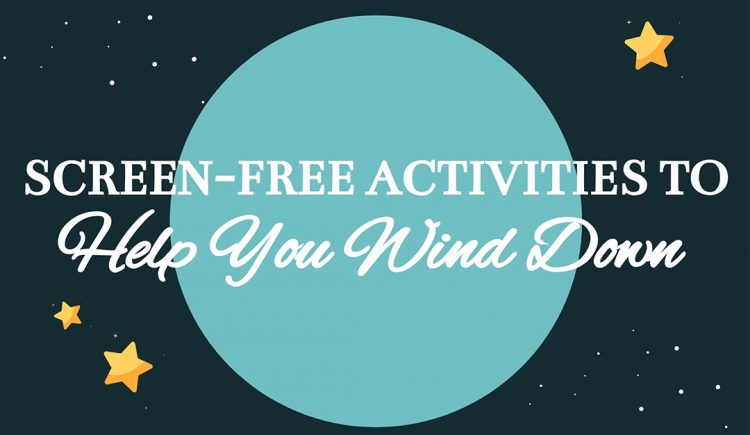 SCREEN-FREE ACTIVITIES TO
Help You Wind Down