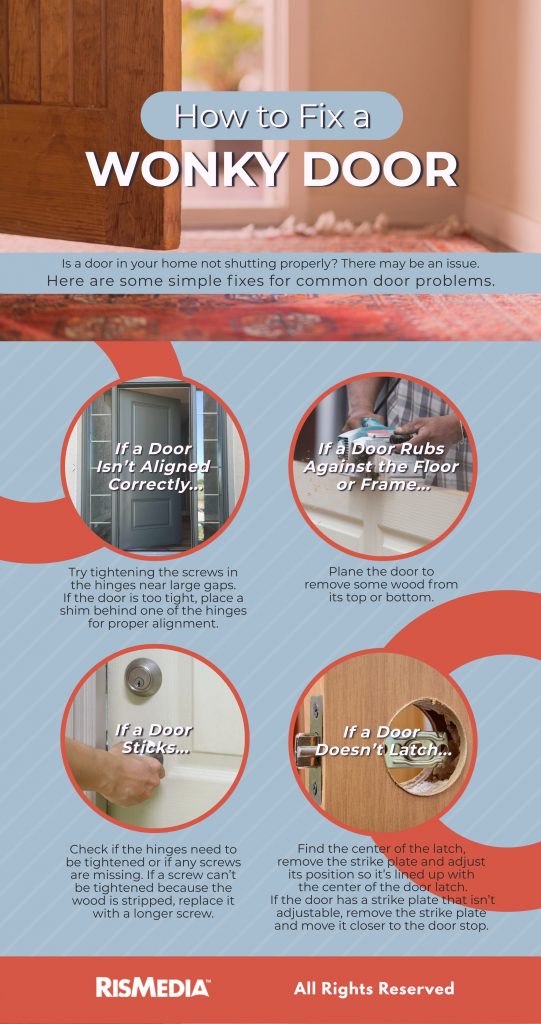 How to Fix a
WONKY DOOR

Is a door in your home not shutting properly? There may be an issue. Here are some simple fixes for common door problems.

If a Door Isn't Aligned Correctly...

Try tightening the screws in the hinges near large gaps. If the door is too tight, place a shim behind one of the hinges for proper alignment.

If a Door Rubs Against the Floor or Frame...

Plane the door to remove some wood from its top or bottom.

If a Door Sticks...

Check if the hinges need to be tightened or if any screws are missing. If a screw can't be tightened because the wood is stripped, replace it with a longer screw.

If a Door Doesn't Latch...

Find the center of the latch, remove the strike plate and adjust its position so it's lined up with the center of the door latch. If the door has a strike plate that isn't adjustable, remove the strike plate and move it closer to the door stop.

RISMEDIA

All Rights Reserved