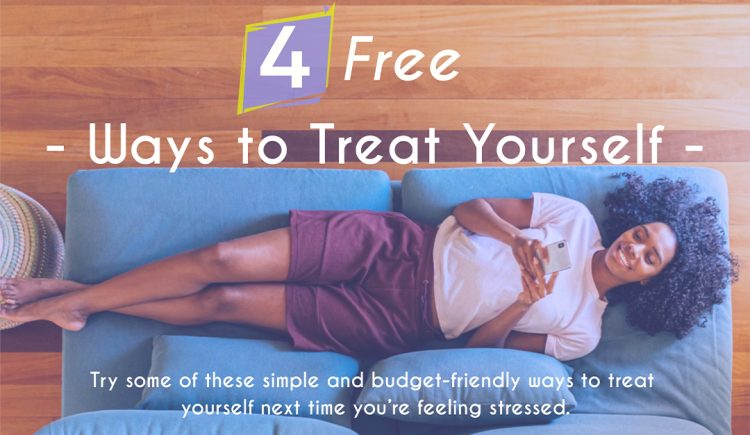 4 Free

- Ways to Treat Yourself -

Try some of these simple and budget-friendly ways to treat yourself next time you're feeling stressed.