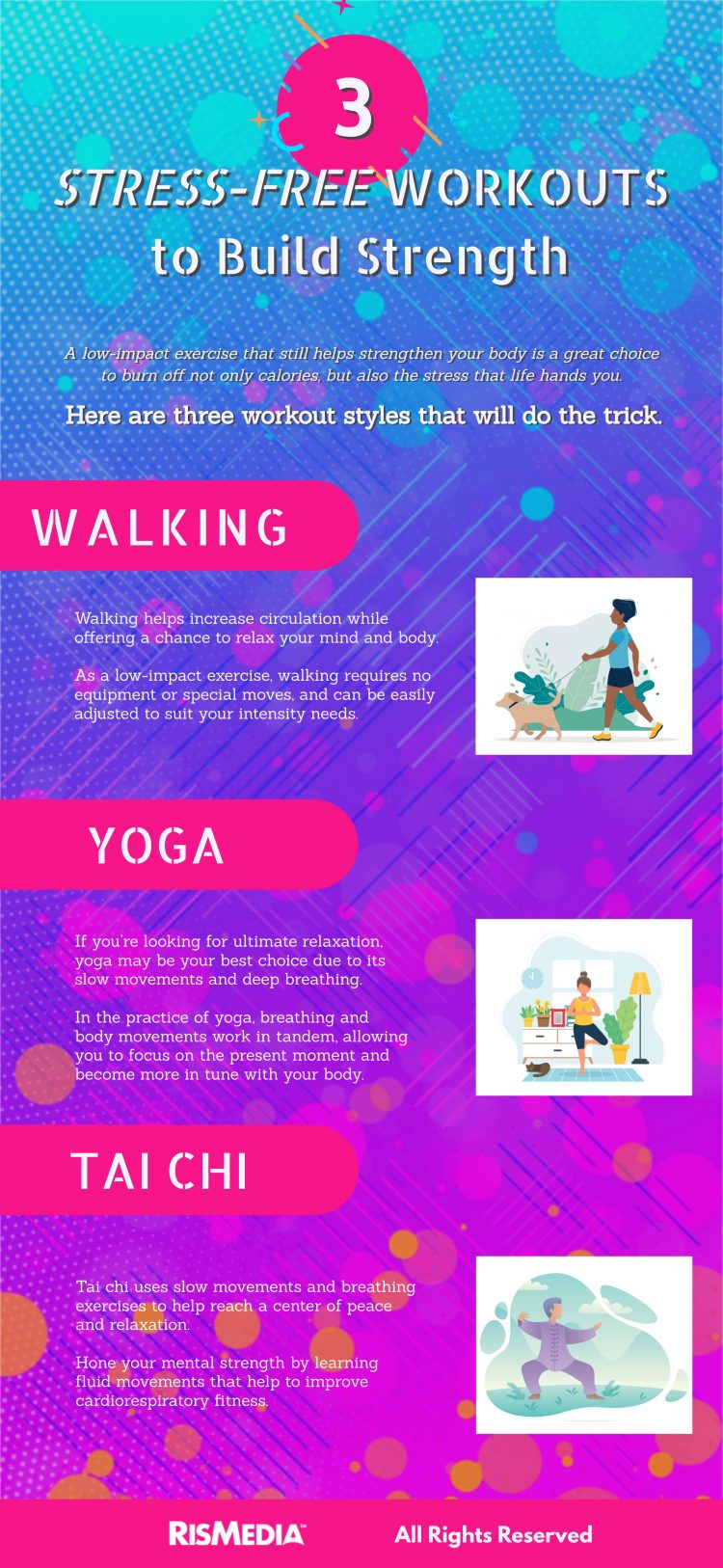 3

STRESS-FREE WORKOUTS to Build Strength

A low-impact exercise that still helps strengthen your body is a great choice to burn off not only calories, but also the stress that life hands you.

Here are three workout styles that will do the trick.

WALKING

Walking helps increase circulation while offering a chance to relax your mind and body.

As a low-impact exercise, walking requires no equipment or special moves, and can be easily adjusted to suit your intensity needs.

YOGA

If you're looking for ultimate relaxation, yoga may be your best choice due to its slow movements and deep breathing.

In the practice of yoga, breathing and body movements work in tandem, allowing you to focus on the present moment and become more in tune with your body.

TAI CHI

Tai chi uses slow movements and breathing exercises to help reach a center of peace and relaxation.

Hone your mental strength by learning fluid movements that help to improve cardiorespiratory fitness.

RISMEDIA™ All Rights Reserved